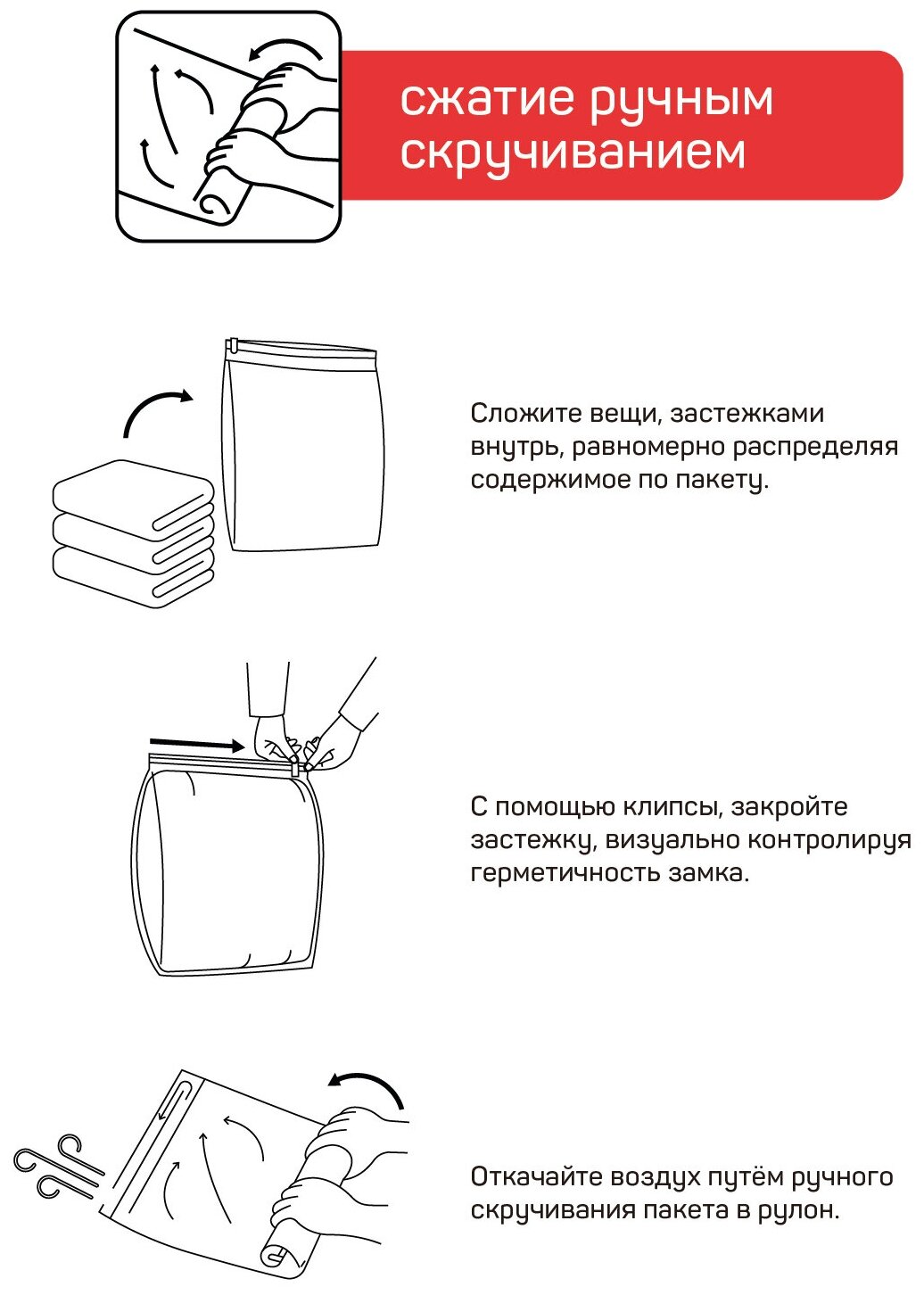 сжатие ручным скручиванием

Сложите вещи, застежками внутрь, равномерно распределяя содержимое по пакету.

С помощью клипсы, закройте застежку, визуально контролируя герметичность замка.

Откачайте воздух путём ручного скручивания пакета в рулон.