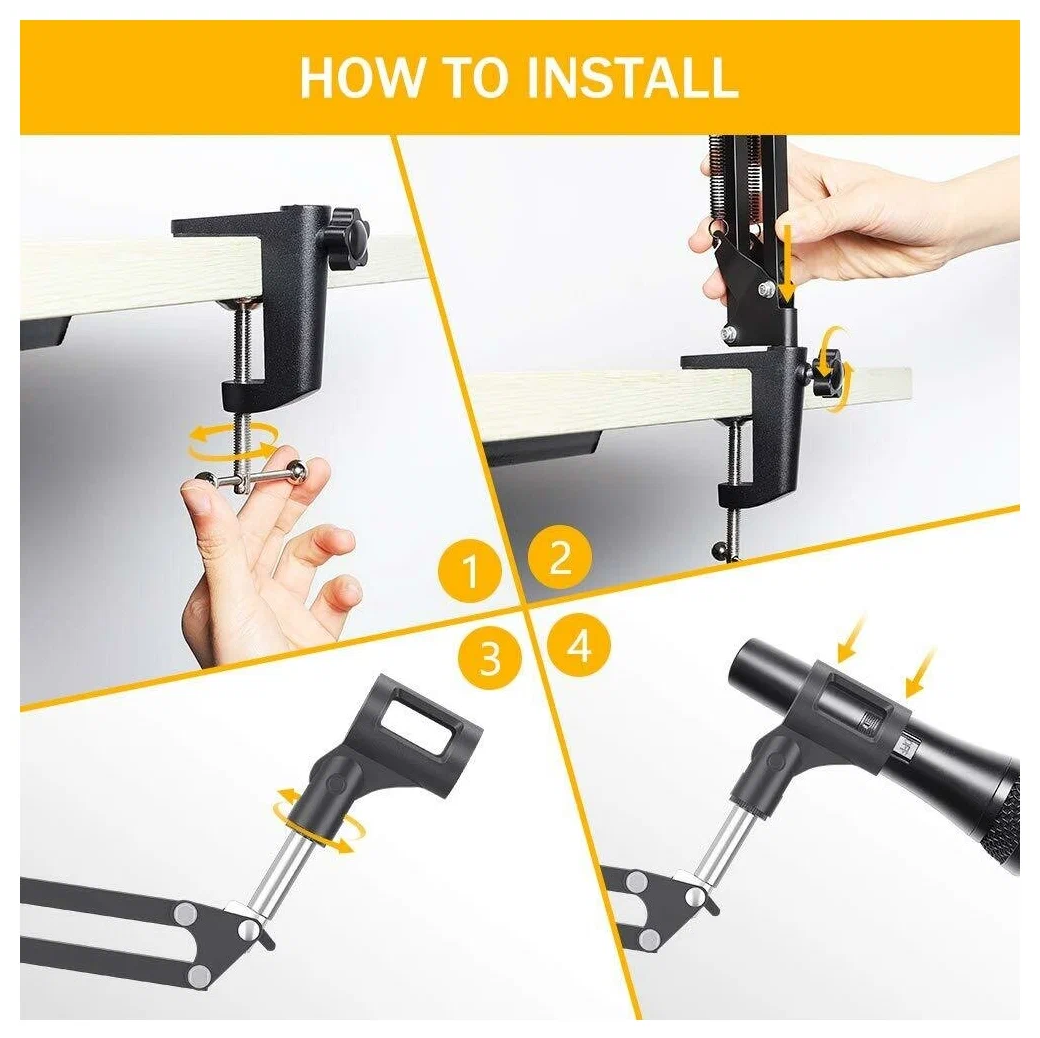 HOW TO INSTALL

1

2

3

4