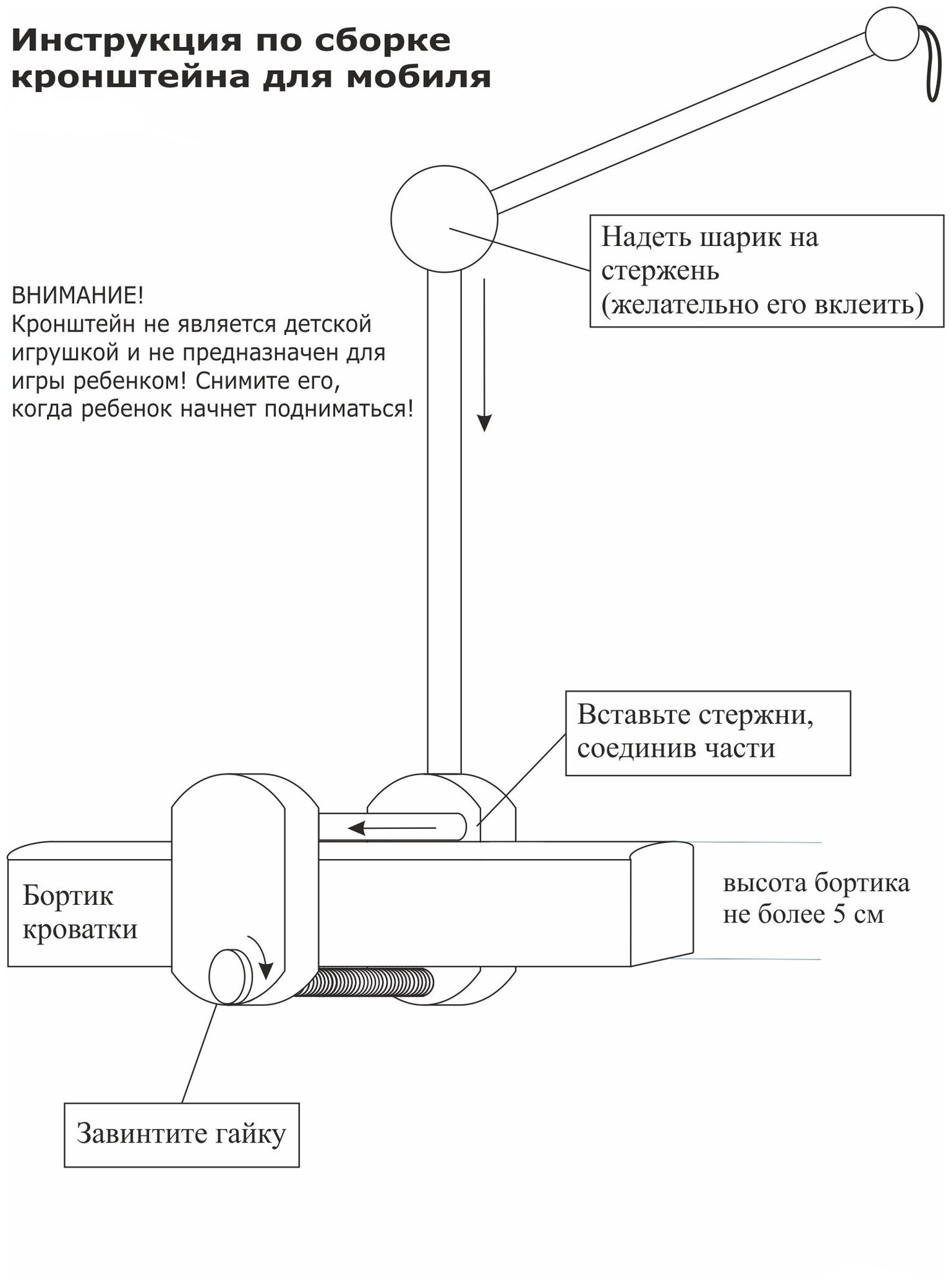 Инструкция по сборке кронштейна для мобиля

Надеть шарик на стержень (желательно его вклеить)

ВНИМАНИЕ!
Кронштейн не является детской игрушкой и не предназначен для игры ребенком! Снимите его, когда ребенок начнет подниматься!

Вставьте стержни, соединив части

Бортик кроватки

высота бортика не более 5 см

Завинтите гайку