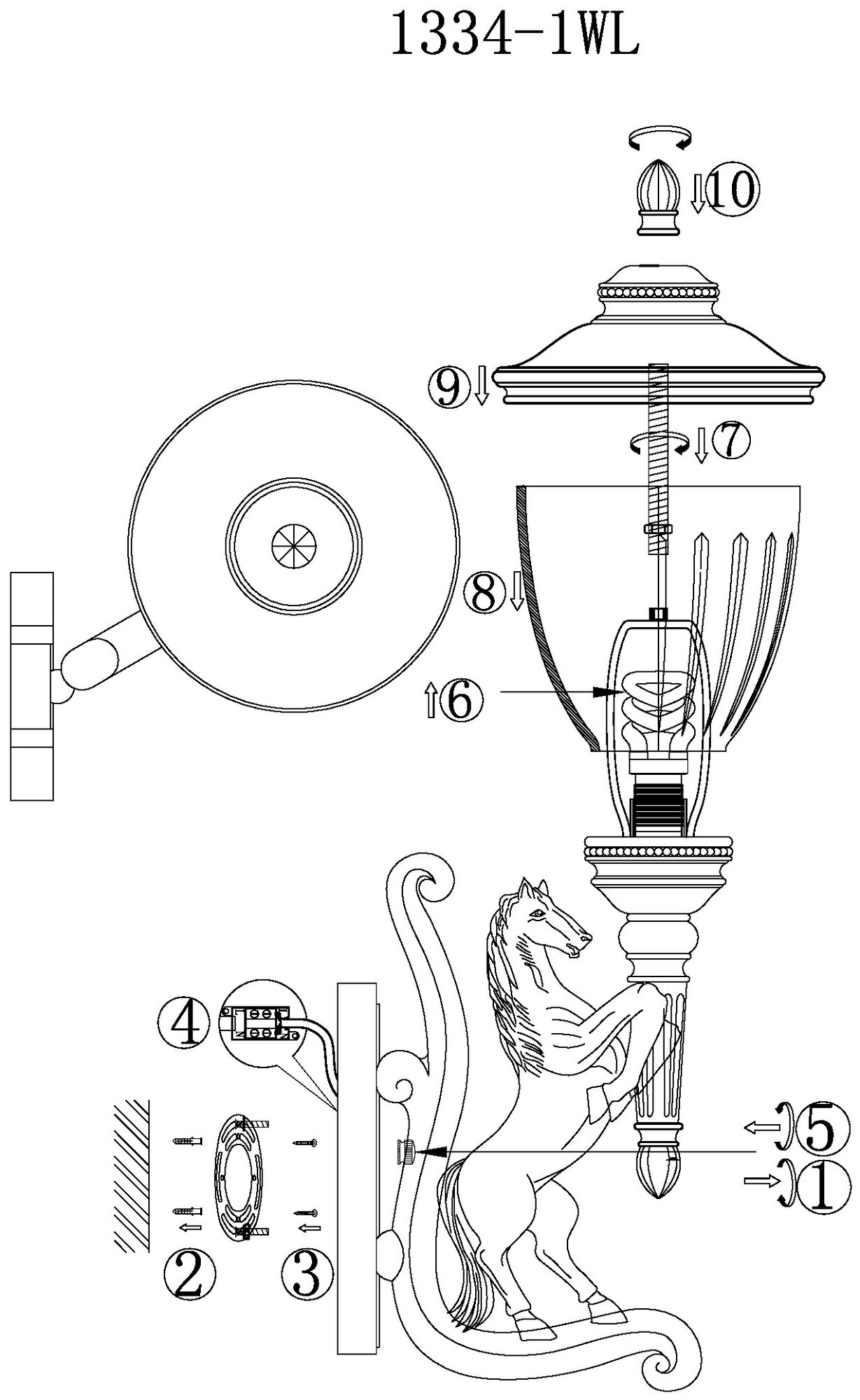 1334-1WL

10

9

7

8

6

4

5

1

2

3