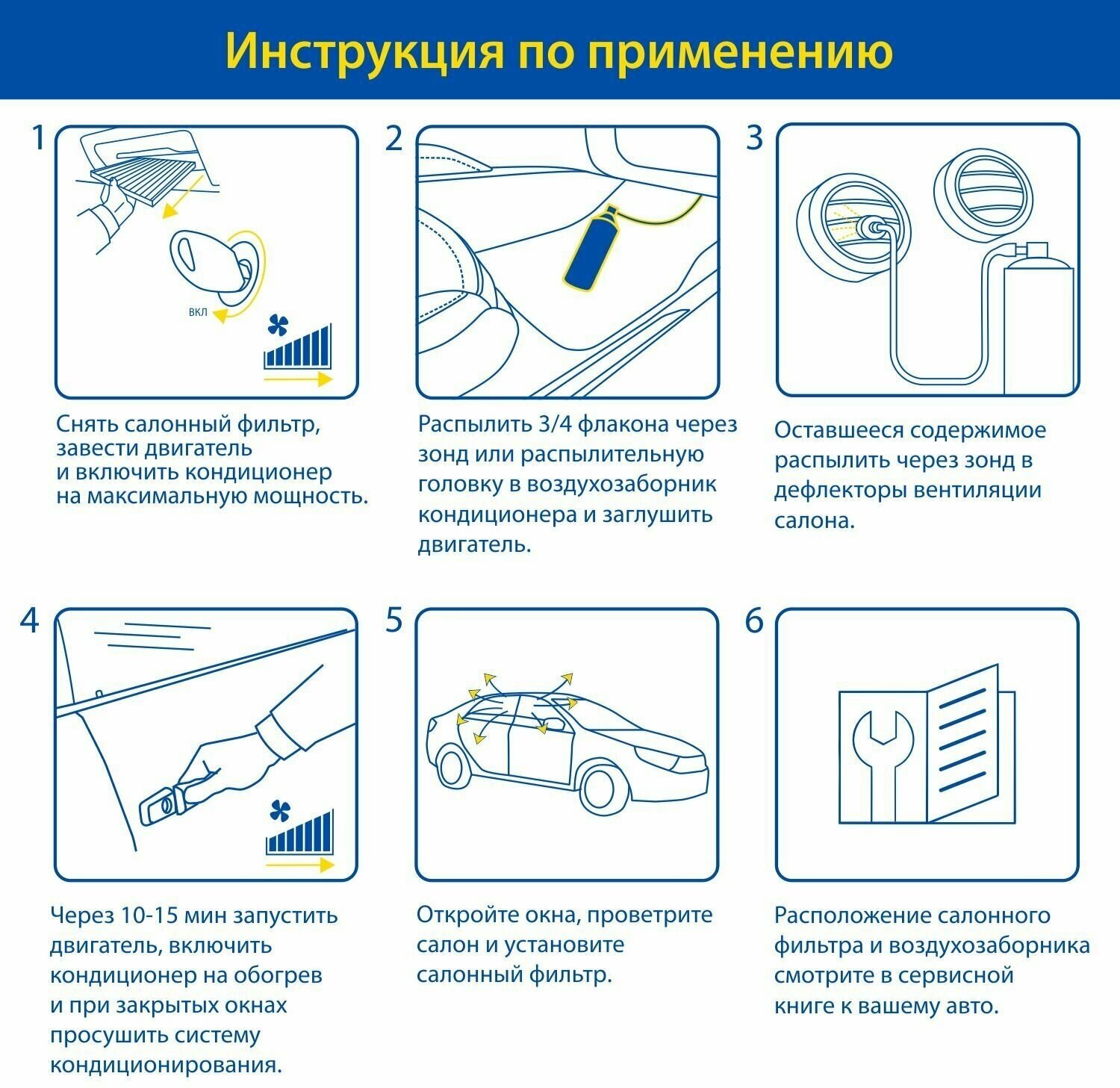 Инструкция по применению

1

ВКЛ

Снять салонный фильтр, завести двигатель и включить кондиционер на максимальную мощность.

2

Распылить 3/4 флакона через зонд или распылительную головку в воздухозаборник кондиционера и заглушить двигатель.

3

Оставшееся содержимое распылить через зонд в дефлекторы вентиляции салона.

4

Через 10-15 мин запустить двигатель, включить кондиционер на обогрев и при закрытых окнах просушить систему кондиционирования.

5

Откройте окна, проветрите салон и установите салонный фильтр.

6

Расположение салонного фильтра и воздухозаборника смотрите в сервисной книге к вашему авто.