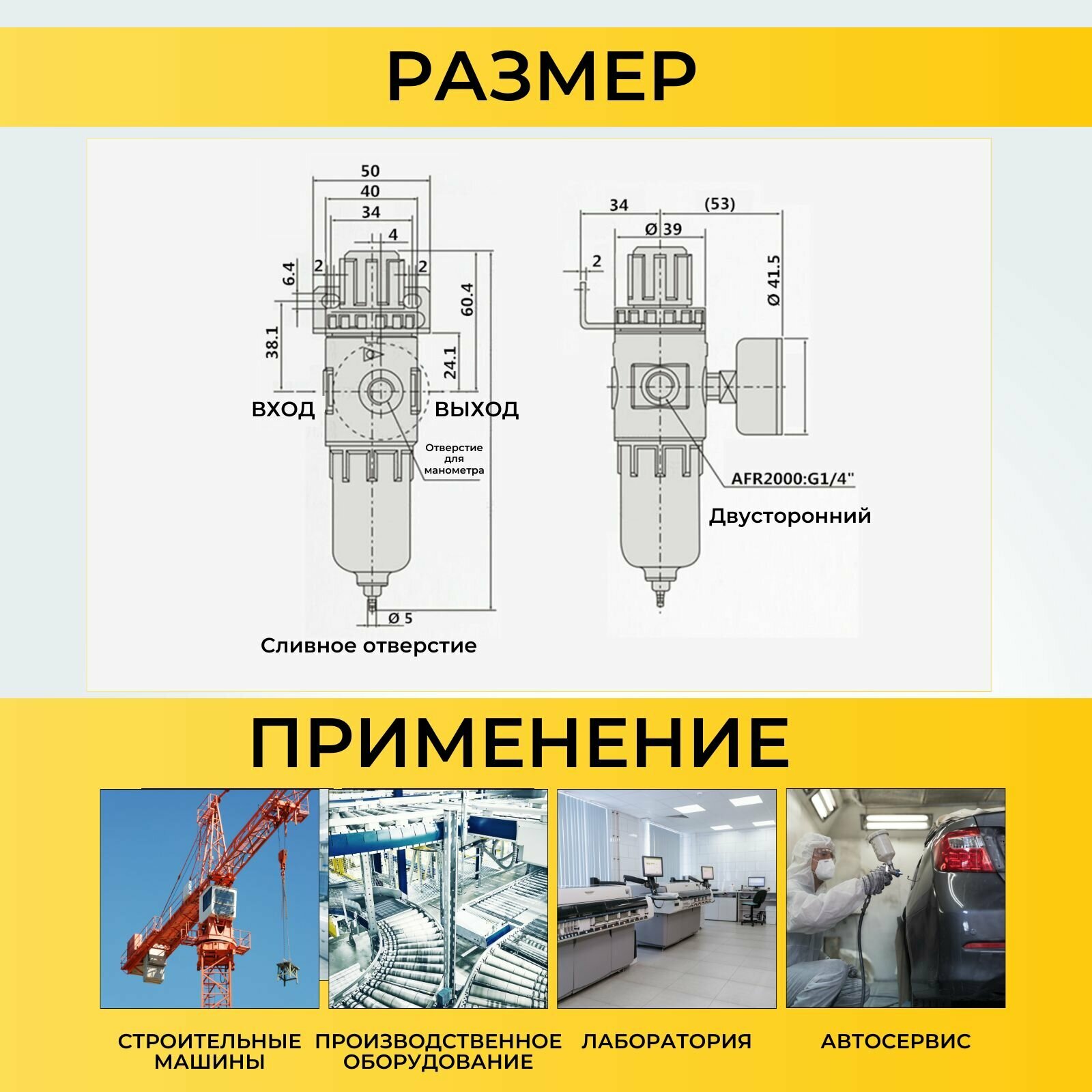 РАЗМЕР

50
40
34
4
2
2
6.4
60.4
38.1
24.1
ВХОД
ВЫХОД
Отверстие для манометра
Ø 5
Сливное отверстие

34
(53)
Ø 39
2
Ø 41.5
AFR2000:G1/4"
Двусторонний

ПРИМЕНЕНИЕ

СТРОИТЕЛЬНЫЕ МАШИНЫ
ПРОИЗВОДСТВЕННОЕ ОБОРУДОВАНИЕ
ЛАБОРАТОРИЯ
АВТОСЕРВИС