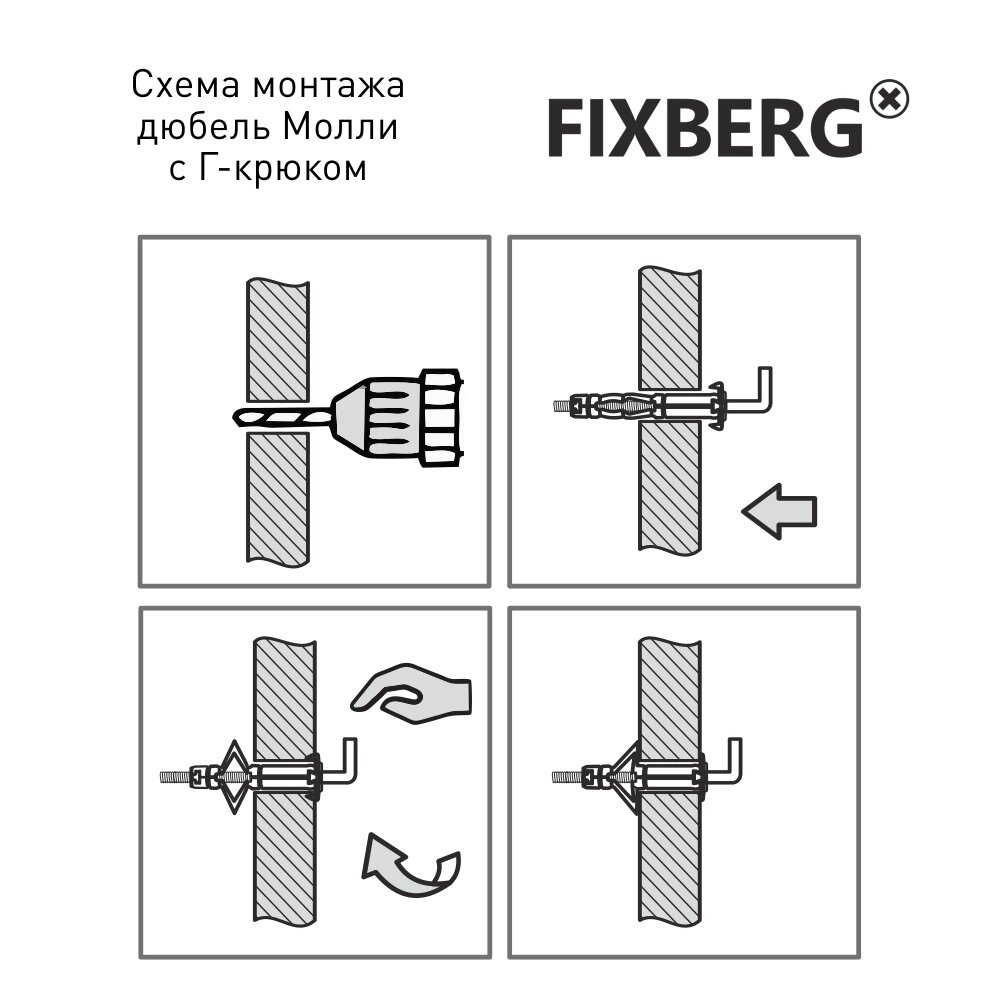 Схема монтажа
дюбель Молли
с Г-крюком

FIXBERG