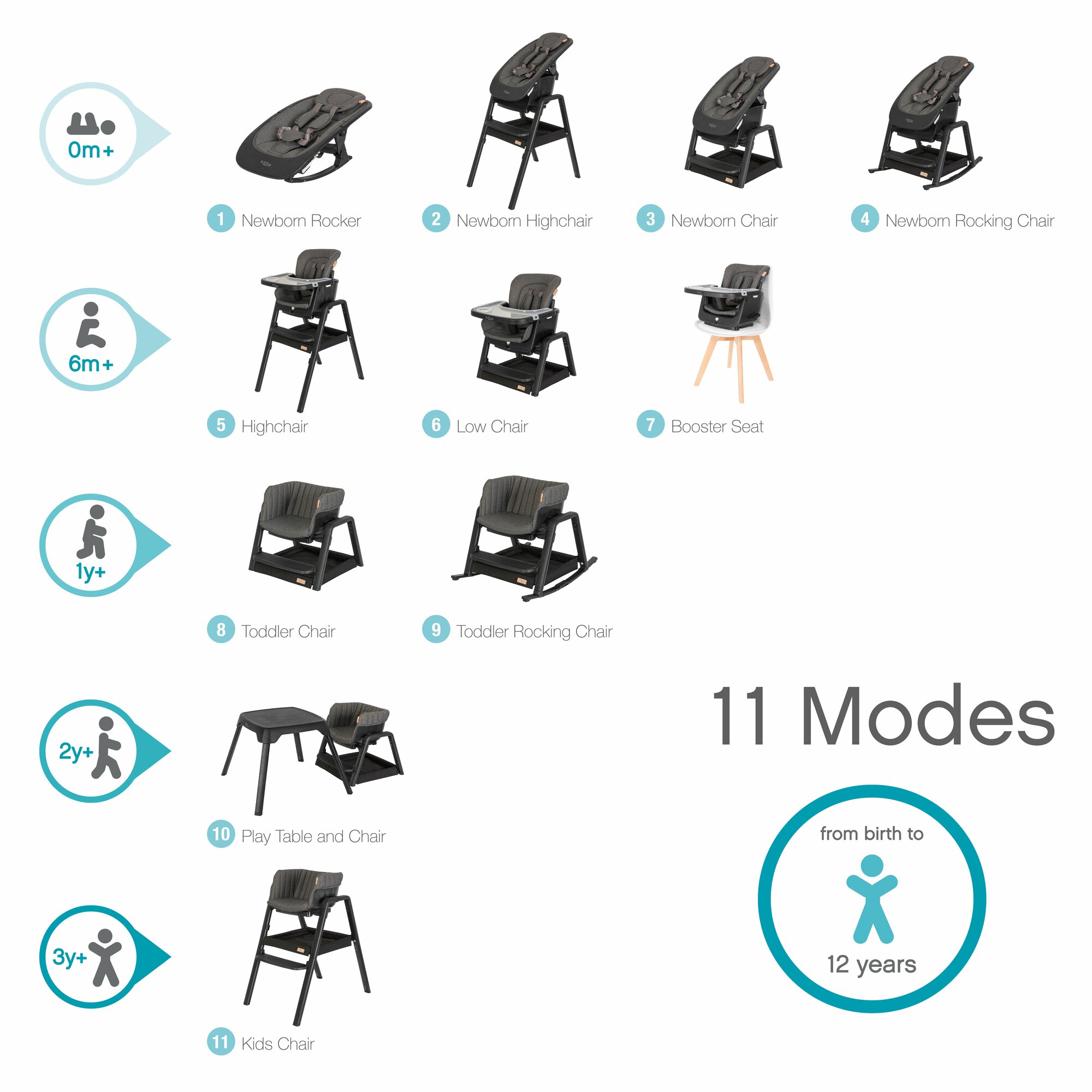 0m+

1 Newborn Rocker

2 Newborn Highchair

3 Newborn Chair

4 Newborn Rocking Chair

6m+

5 Highchair

6 Low Chair

7 Booster Seat

1y+

8 Toddler Chair

9 Toddler Rocking Chair

2y+

10 Play Table and Chair

3y+

11 Kids Chair

11 Modes

from birth to 12 years