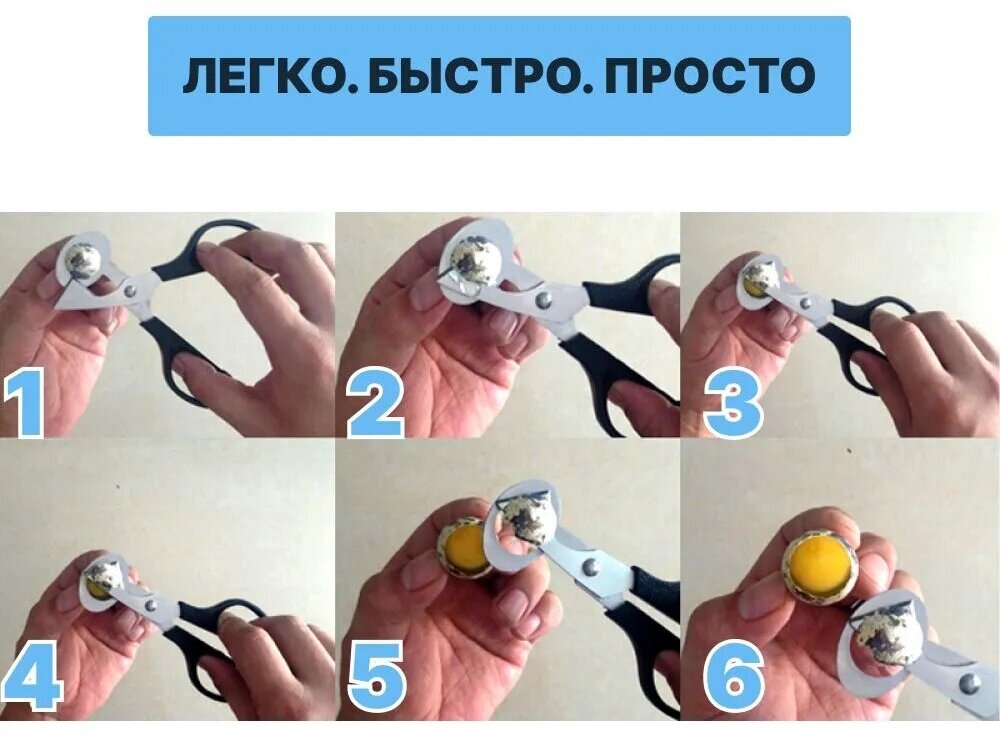 ЛЕГКО. БЫСТРО. ПРОСТО

1

2

3

4

5

6