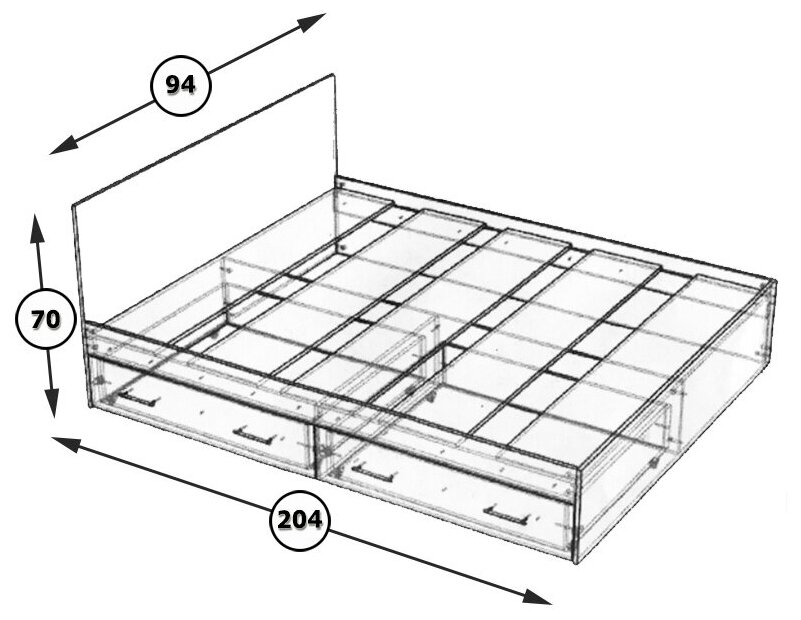 94

70

204