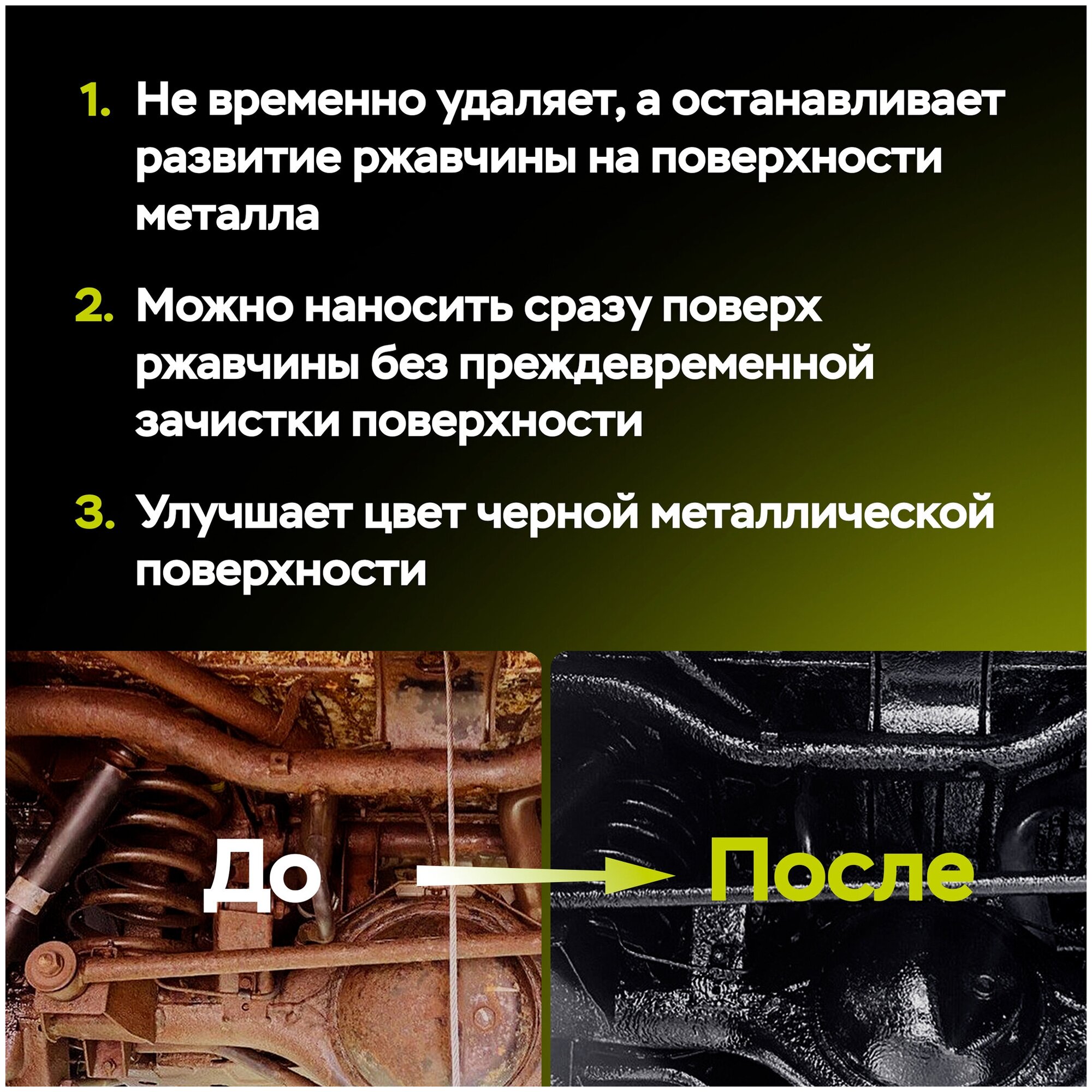 1. Не временно удаляет, а останавливает развитие ржавчины на поверхности металла

2. Можно наносить сразу поверх ржавчины без преждевременной зачистки поверхности

3. Улучшает цвет черной металлической поверхности

До

После