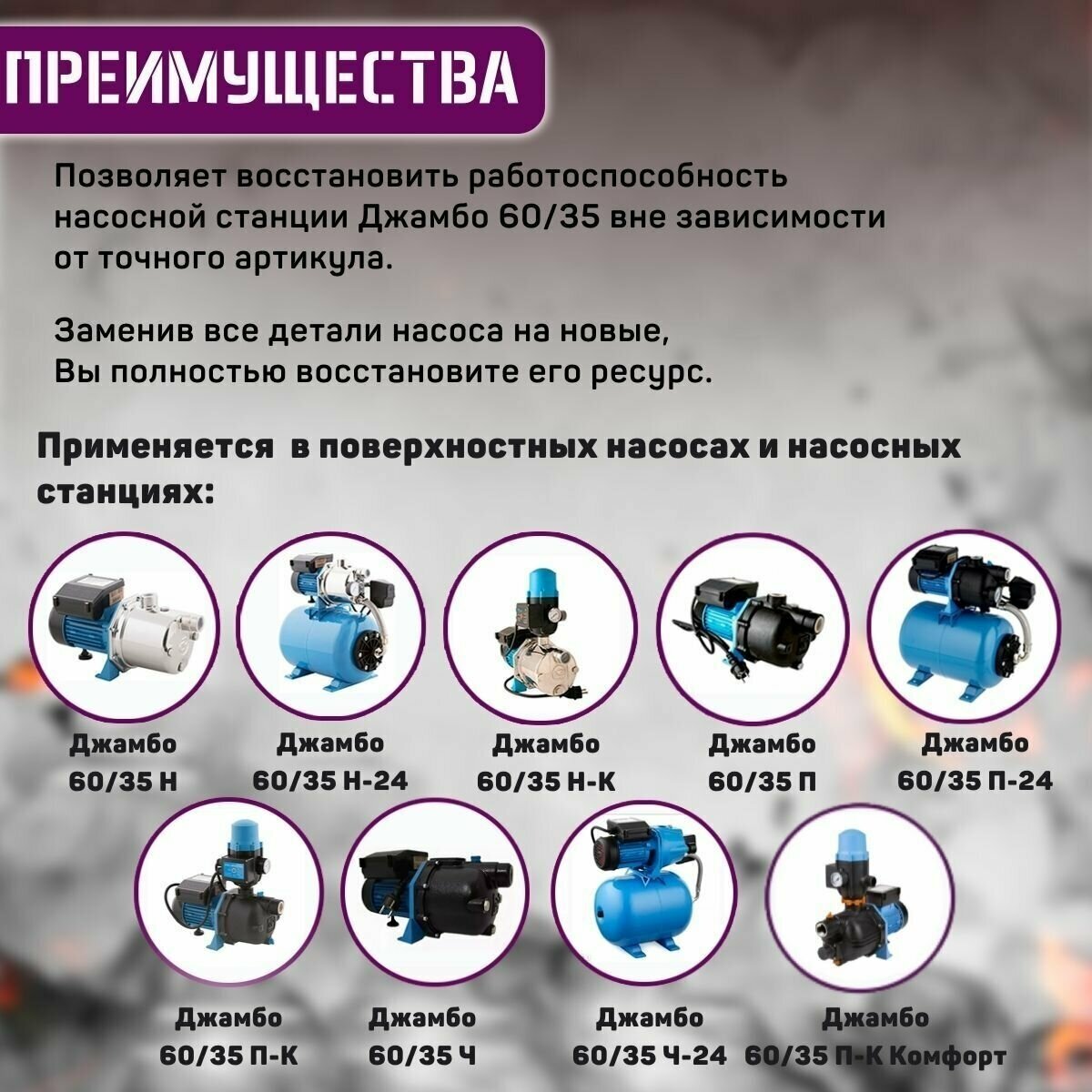 ПРЕИМУЩЕСТВА

Позволяет восстановить работоспособность насосной станции Джамбо 60/35 вне зависимости от точного артикула.

Заменив все детали насоса на новые, Вы полностью восстановите его ресурс.

Применяется в поверхностных насосах и насосных станциях:

Джамбо 60/35 Н

Джамбо 60/35 Н-24

Джамбо 60/35 Н-К

Джамбо 60/35 П

Джамбо 60/35 П-24

Джамбо 60/35 П-К

Джамбо 60/35 Ч

Джамбо 60/35 Ч-24

Джамбо 60/35 П-К Комфорт