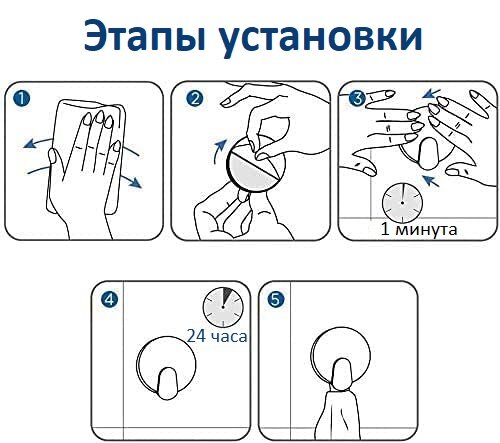 Этапы установки

1

2

3

1 минута

4

24 часа

5