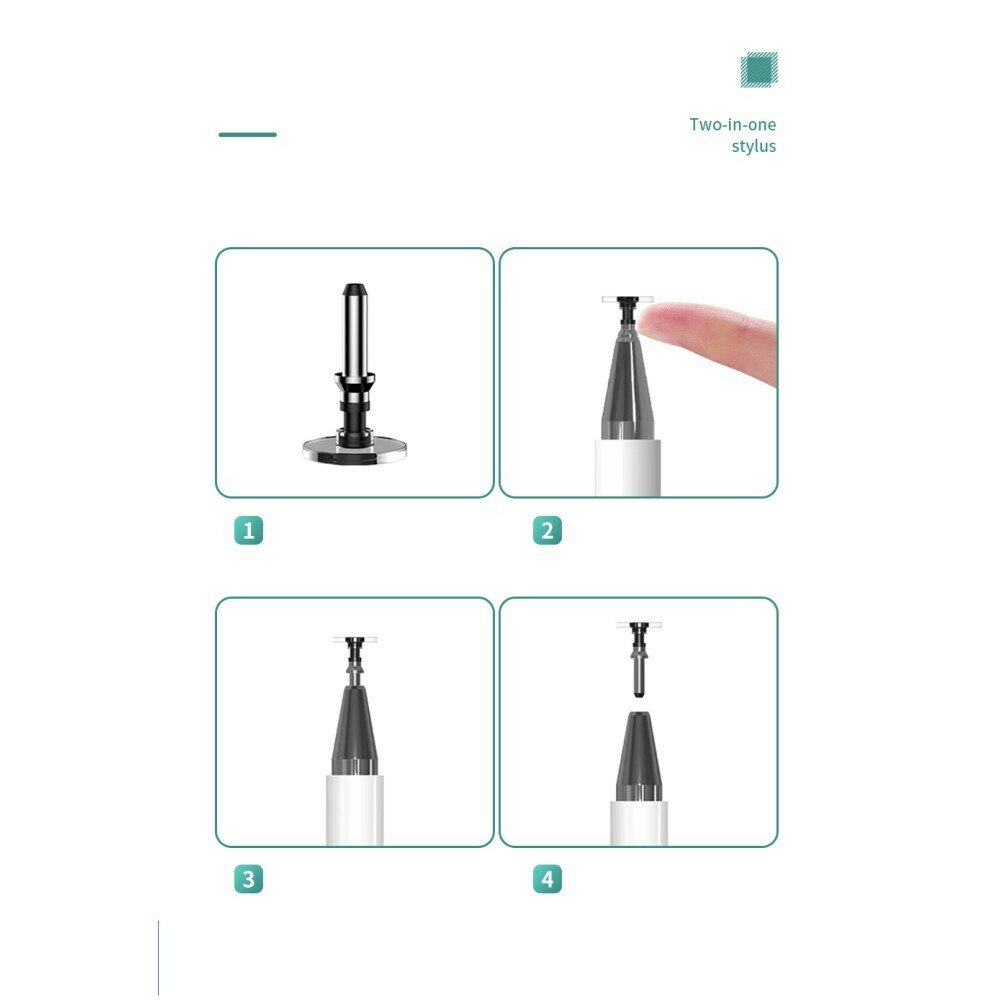 Two-in-one stylus

1

2

3

4