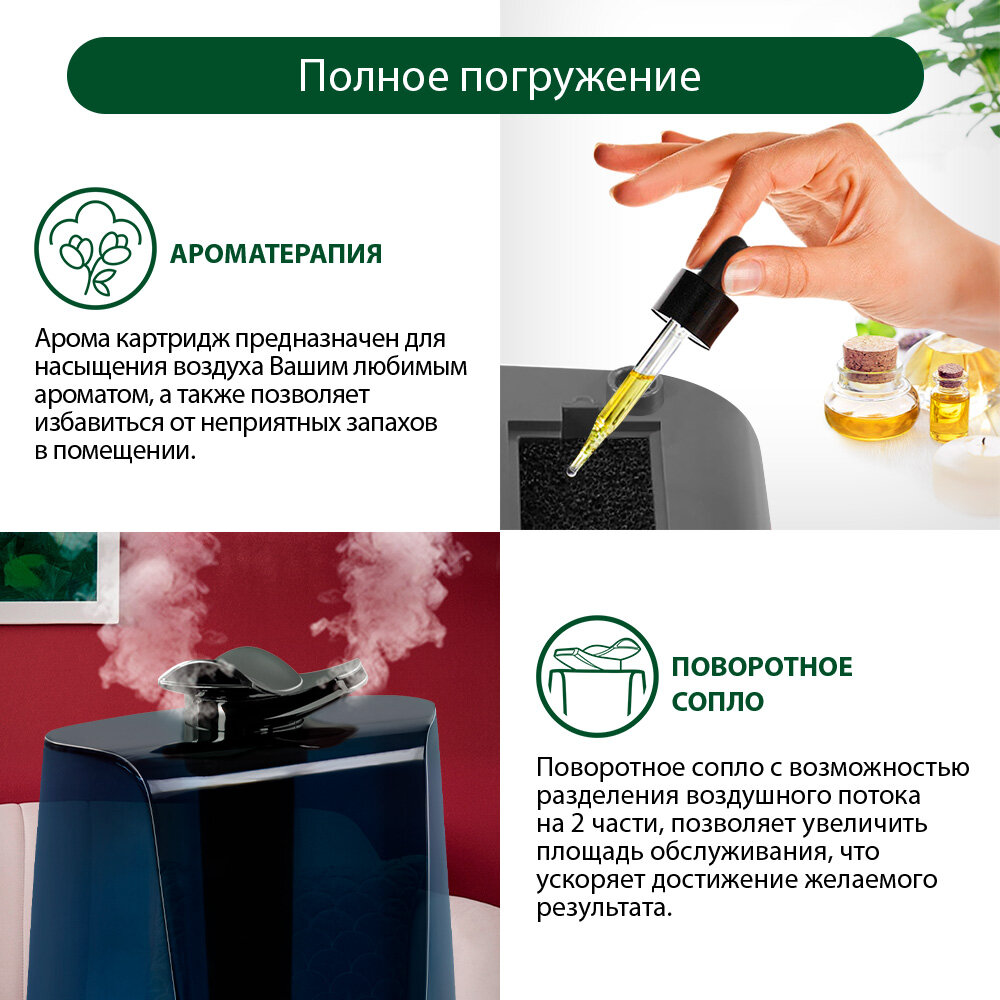 Полное погружение

АРОМАТЕРАПИЯ

Арома картридж предназначен для насыщения воздуха Вашим любимым ароматом, а также позволяет избавиться от неприятных запахов в помещении.

ПОВОРОТНОЕ СОПЛО

Поворотное сопло с возможностью разделения воздушного потока на 2 части, позволяет увеличить площадь обслуживания, что ускоряет достижение желаемого результата.