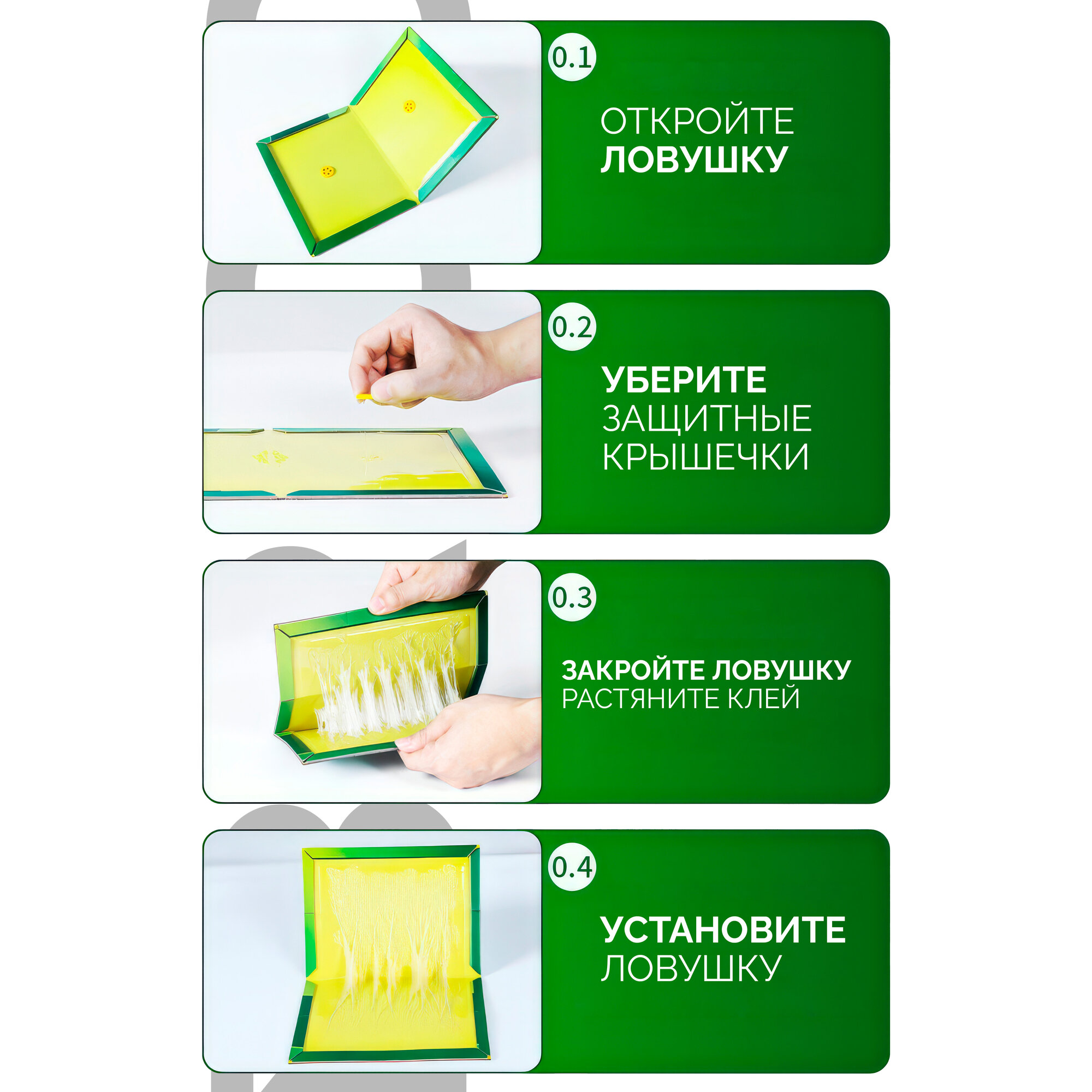 0.1

ОТКРОЙТЕ ЛОВУШКУ

0.2

УБЕРИТЕ ЗАЩИТНЫЕ КРЫШЕЧКИ

0.3

ЗАКРОЙТЕ ЛОВУШКУ РАСТЯНИТЕ КЛЕЙ

0.4

УСТАНОВИТЕ ЛОВУШКУ