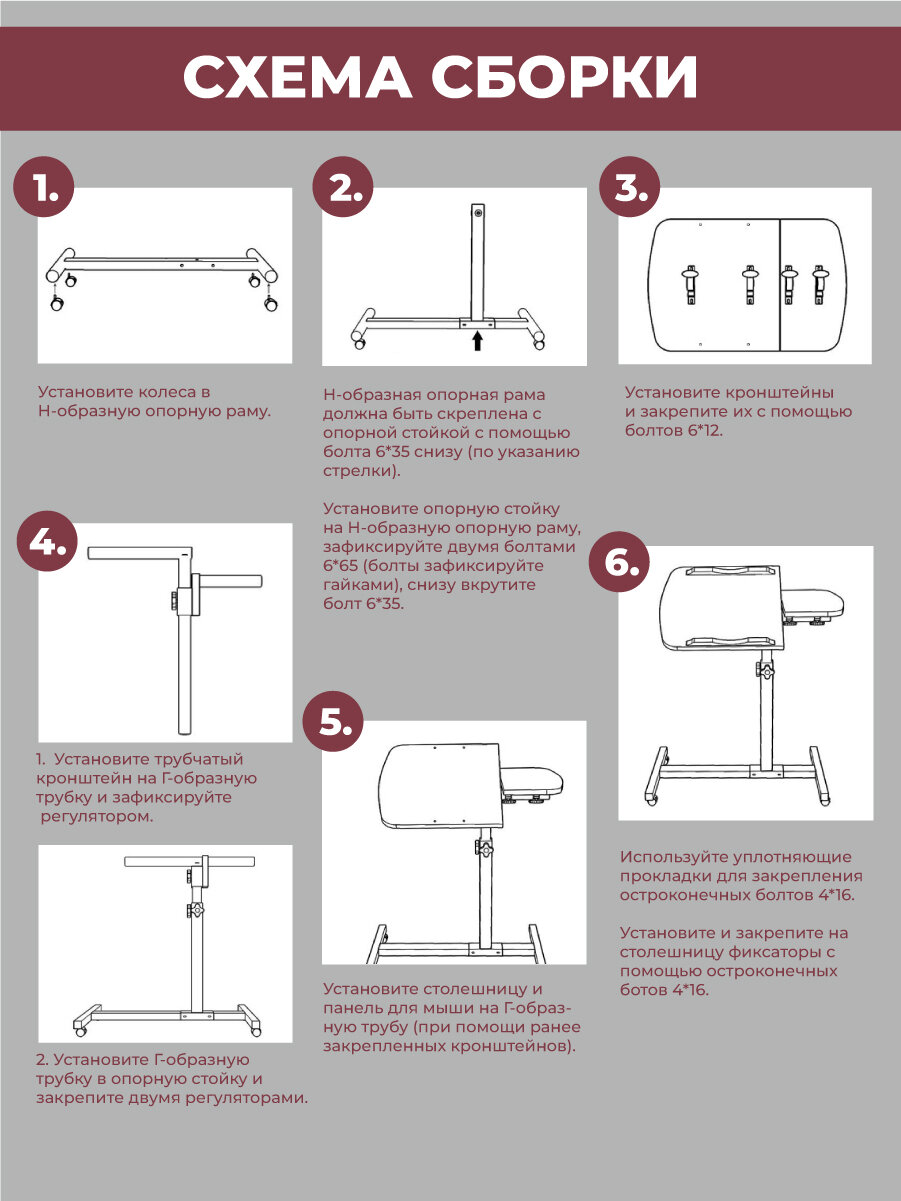 СХЕМА СБОРКИ

1.

Установите колеса в Н-образную опорную раму.

2.

Н-образная опорная рама должна быть скреплена с опорной стойкой с помощью болта 6*35 снизу (по указанию стрелки).

Установите опорную стойку на Н-образную опорную раму, зафиксируйте двумя болтами 6*65 (болты зафиксируйте гайками), снизу вкрутите болт 6*35.

3.

Установите кронштейны и закрепите их с помощью болтов 6*12.

4.

1. Установите трубчатый кронштейн на Г-образную трубку и зафиксируйте регулятором.

2. Установите Г-образную трубку в опорную стойку и закрепите двумя регуляторами.

5.

Установите столешницу и панель для мыши на Г-образную трубу (при помощи ранее закрепленных кронштейнов).

6.

Используйте уплотняющие прокладки для закрепления остроконечных болтов 4*16.

Установите и закрепите на столешницу фиксаторы с помощью остроконечных ботов 4*16.