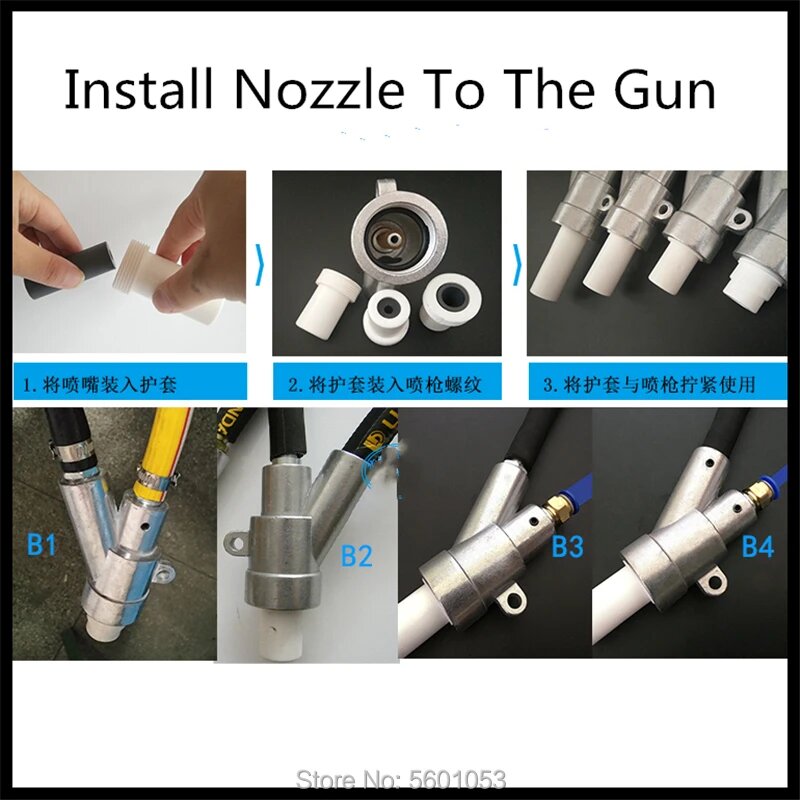 Install Nozzle To The Gun

1. 将喷嘴装入护套

2. 将护套装入喷枪螺纹

3. 将护套与喷枪拧紧使用

B1

B2

B3

B4

Store No: 5601053