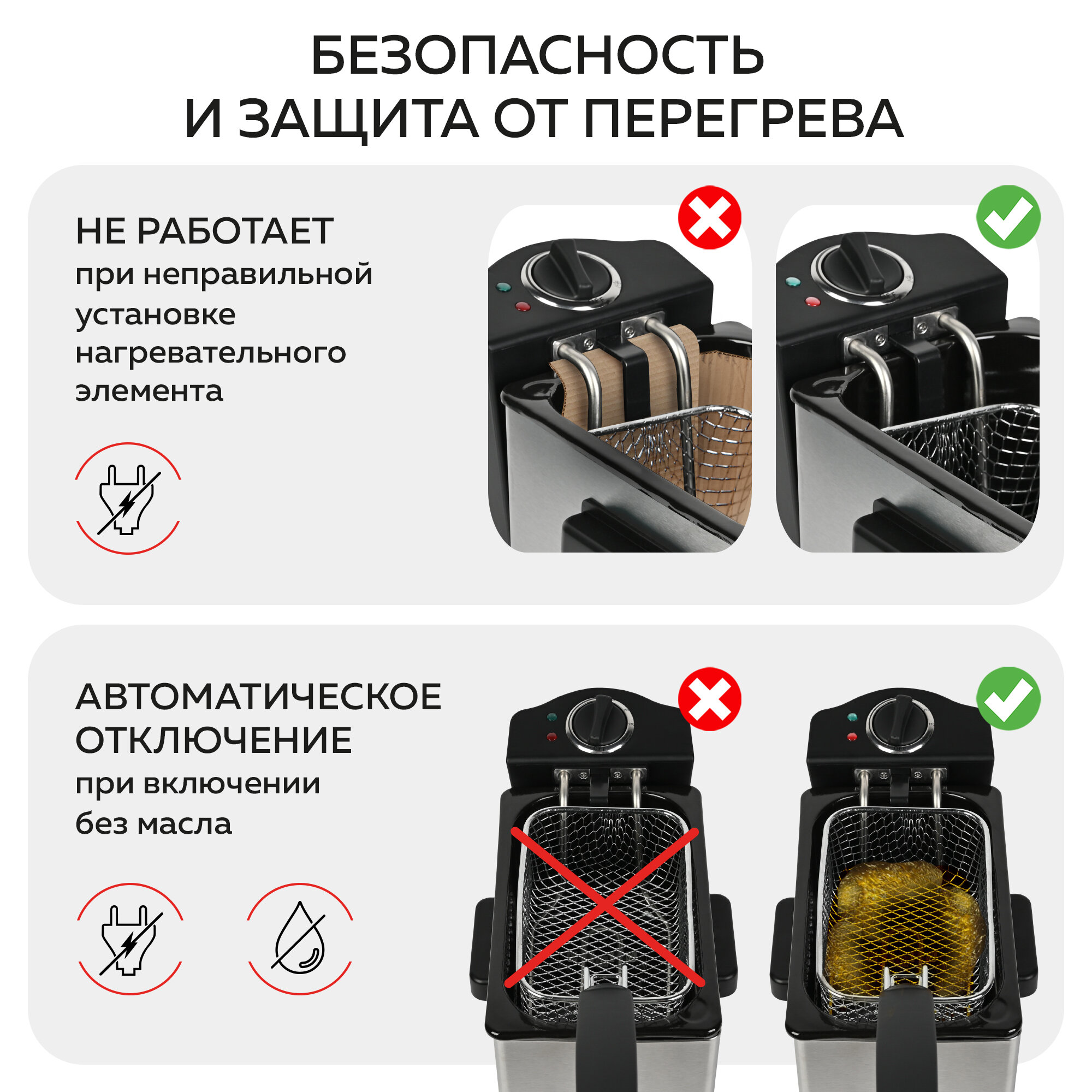 БЕЗОПАСНОСТЬ
И ЗАЩИТА ОТ ПЕРЕГРЕВА

НЕ РАБОТАЕТ
при неправильной установке нагревательного элемента

АВТОМАТИЧЕСКОЕ ОТКЛЮЧЕНИЕ
при включении без масла