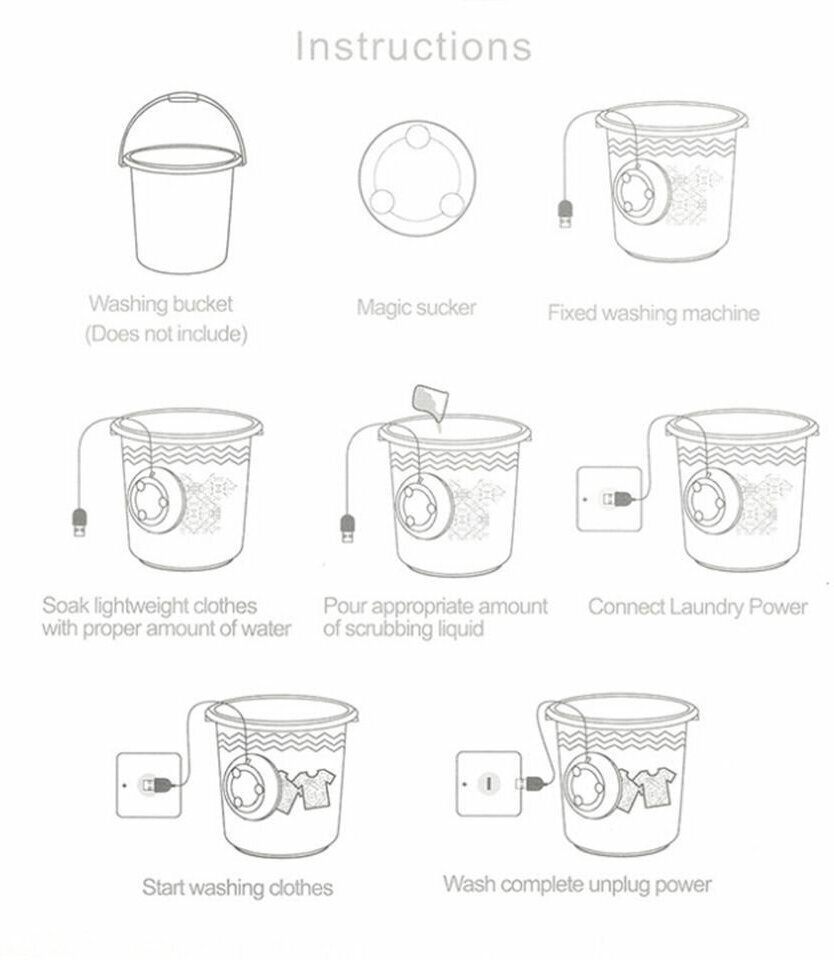 Instructions

Washing bucket
(Does not include)

Magic sucker

Fixed washing machine

Soak lightweight clothes with proper amount of water

Pour appropriate amount of scrubbing liquid

Connect Laundry Power

Start washing clothes

Wash complete unplug power