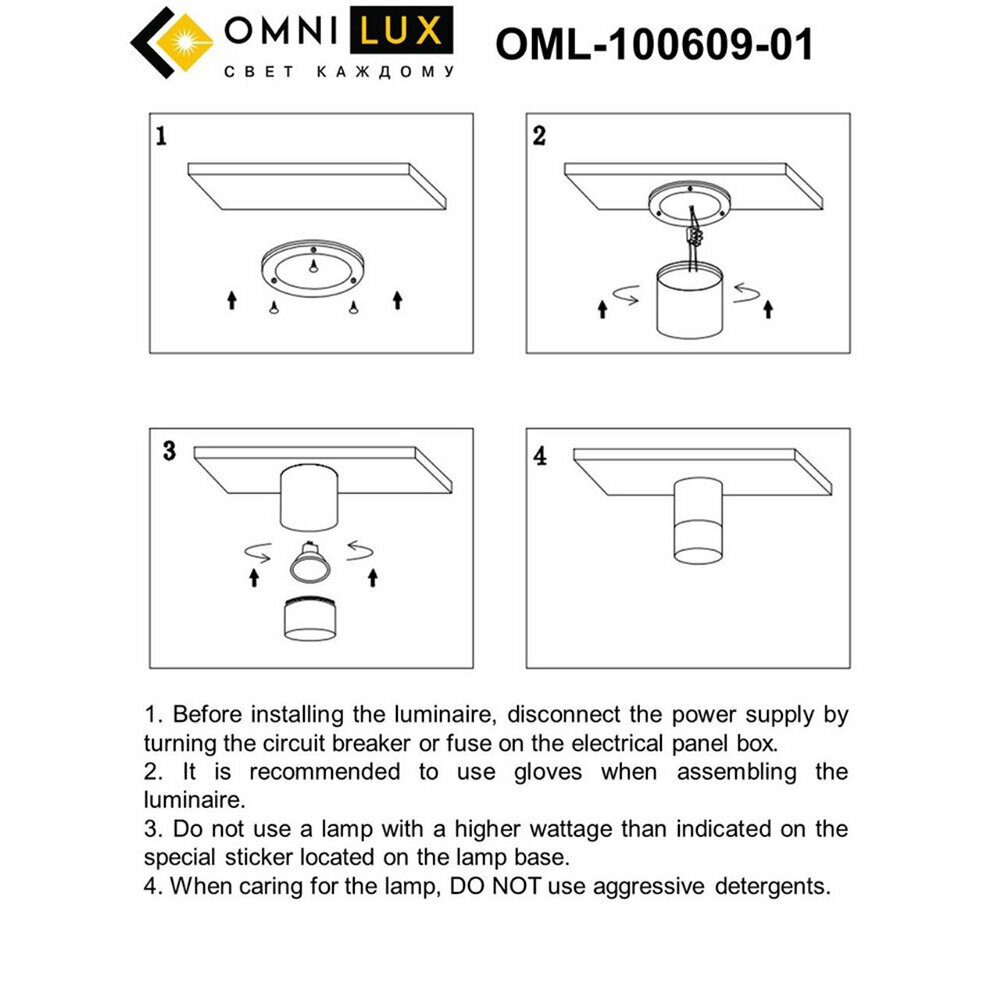 OMNI LUX
СВЕТ КАЖДОМУ

OML-100609-01

1

2

3

4

1. Before installing the luminaire, disconnect the power supply by turning the circuit breaker or fuse on the electrical panel box.
2. It is recommended to use gloves when assembling the luminaire.
3. Do not use a lamp with a higher wattage than indicated on the special sticker located on the lamp base.
4. When caring for the lamp, DO NOT use aggressive detergents.