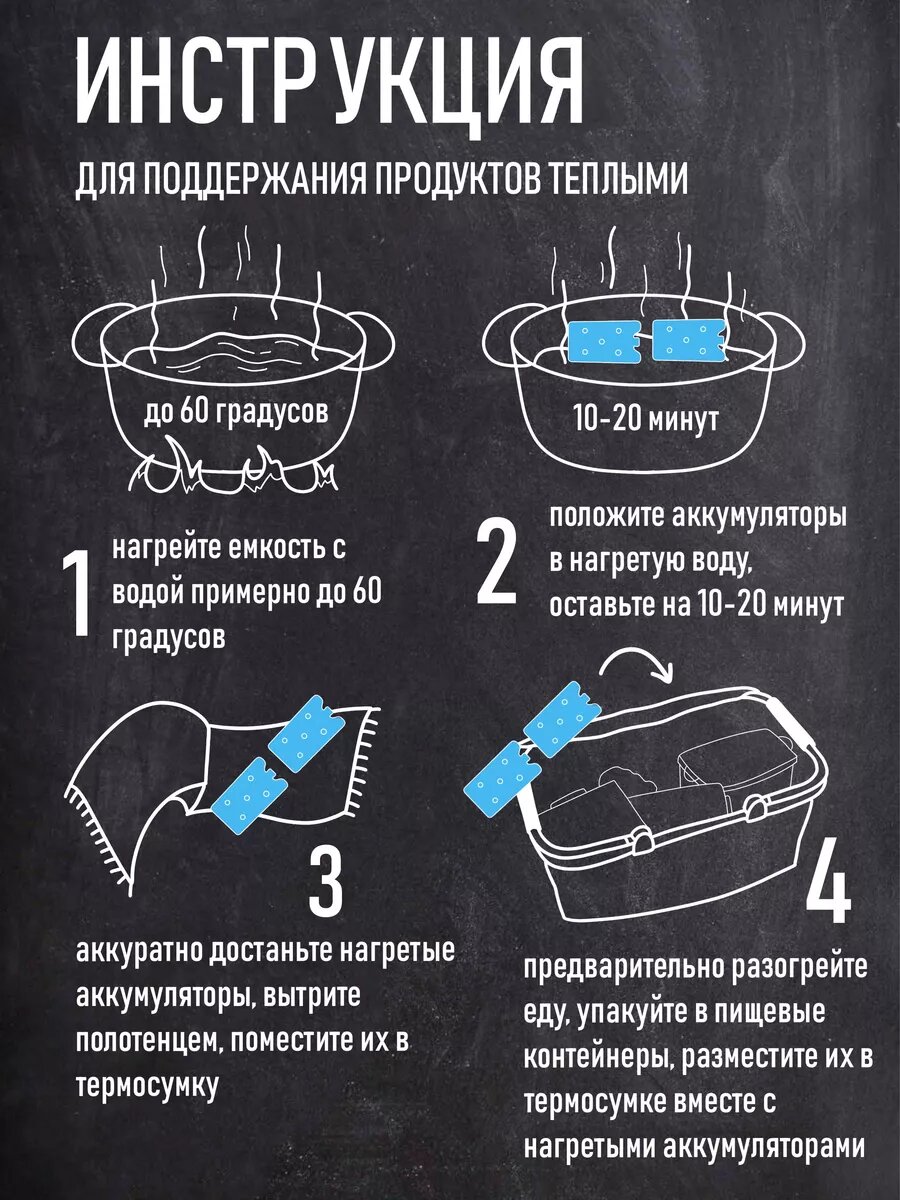 ИНСТРУКЦИЯ

ДЛЯ ПОДДЕРЖАНИЯ ПРОДУКТОВ ТЕПЛЫМИ

до 60 градусов

10-20 минут

1 нагрейте емкость с водой примерно до 60 градусов

2 положите аккумуляторы в нагретую воду, оставьте на 10-20 минут

3

аккуратно достаньте нагретые аккумуляторы, вытрите полотенцем, поместите их в термосумку

4

предварительно разогрейте еду, упакуйте в пищевые контейнеры, разместите их в термосумке вместе с нагретыми аккумуляторами