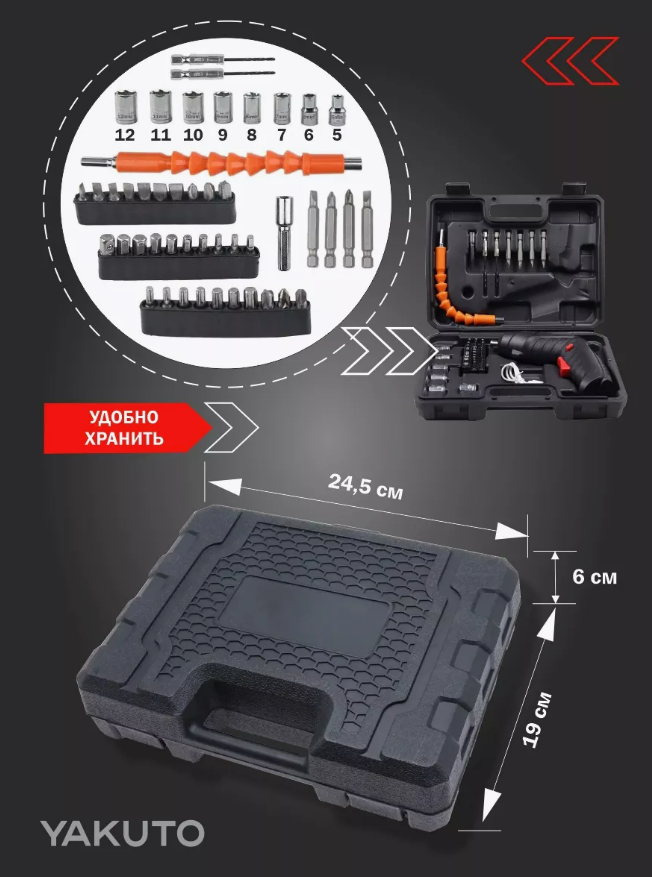 12 11 10 9 8 7 6 5

УДОБНО ХРАНИТЬ

24,5 см

6 см

19 см

YAKUTO