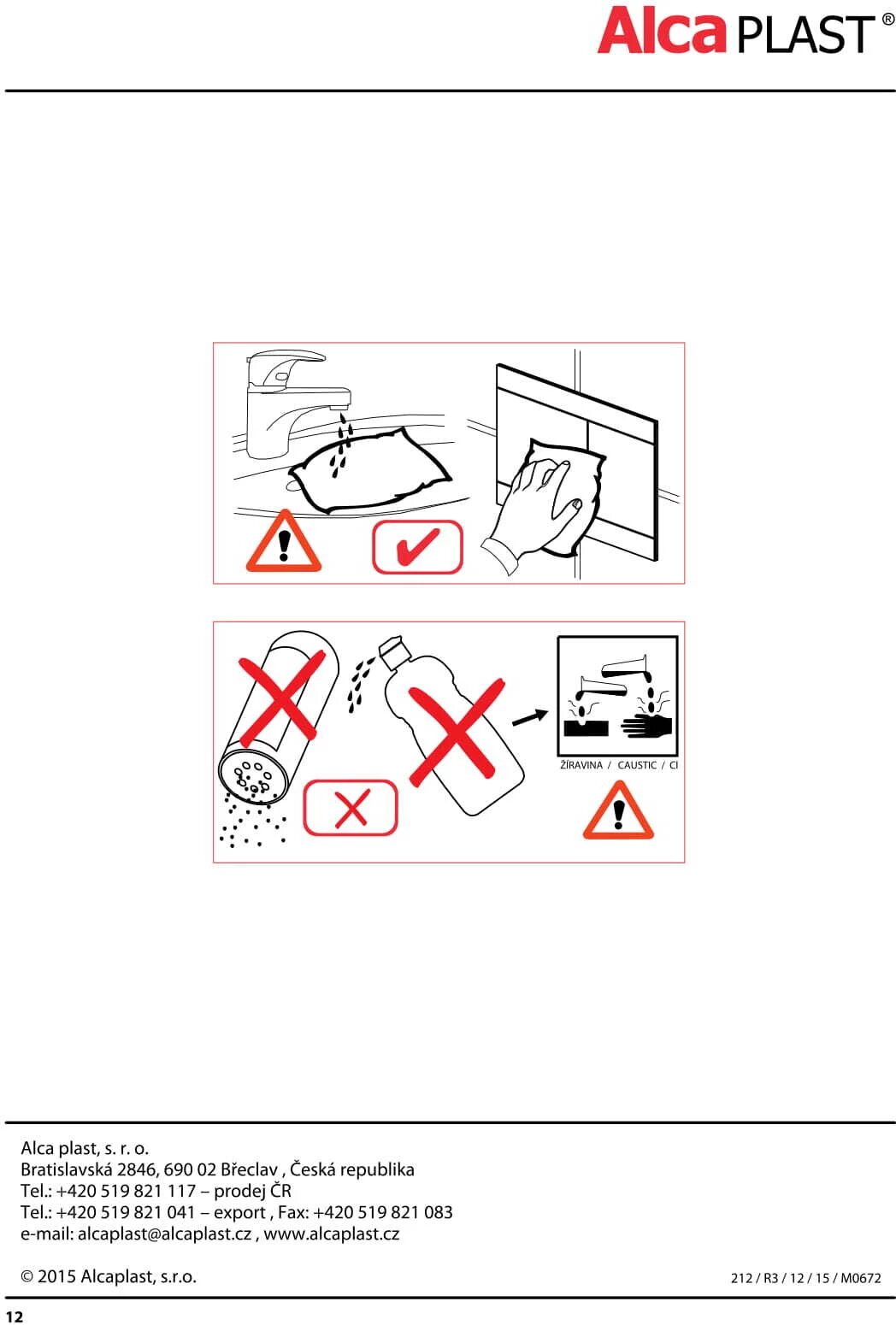 Alca PLAST ®

ŽÍRAVINA / CAUSTIC / CI

Alca plast, s. r. o.
Bratislavská 2846, 690 02 Břeclav , Česká republika
Tel.: +420 519 821 117 – prodej ČR
Tel.: +420 519 821 041 – export , Fax: +420 519 821 083
e-mail: alcaplast@alcaplast.cz , www.alcaplast.cz

© 2015 Alcaplast, s.r.o.

212 / R3 / 12 / 15 / M0672

12