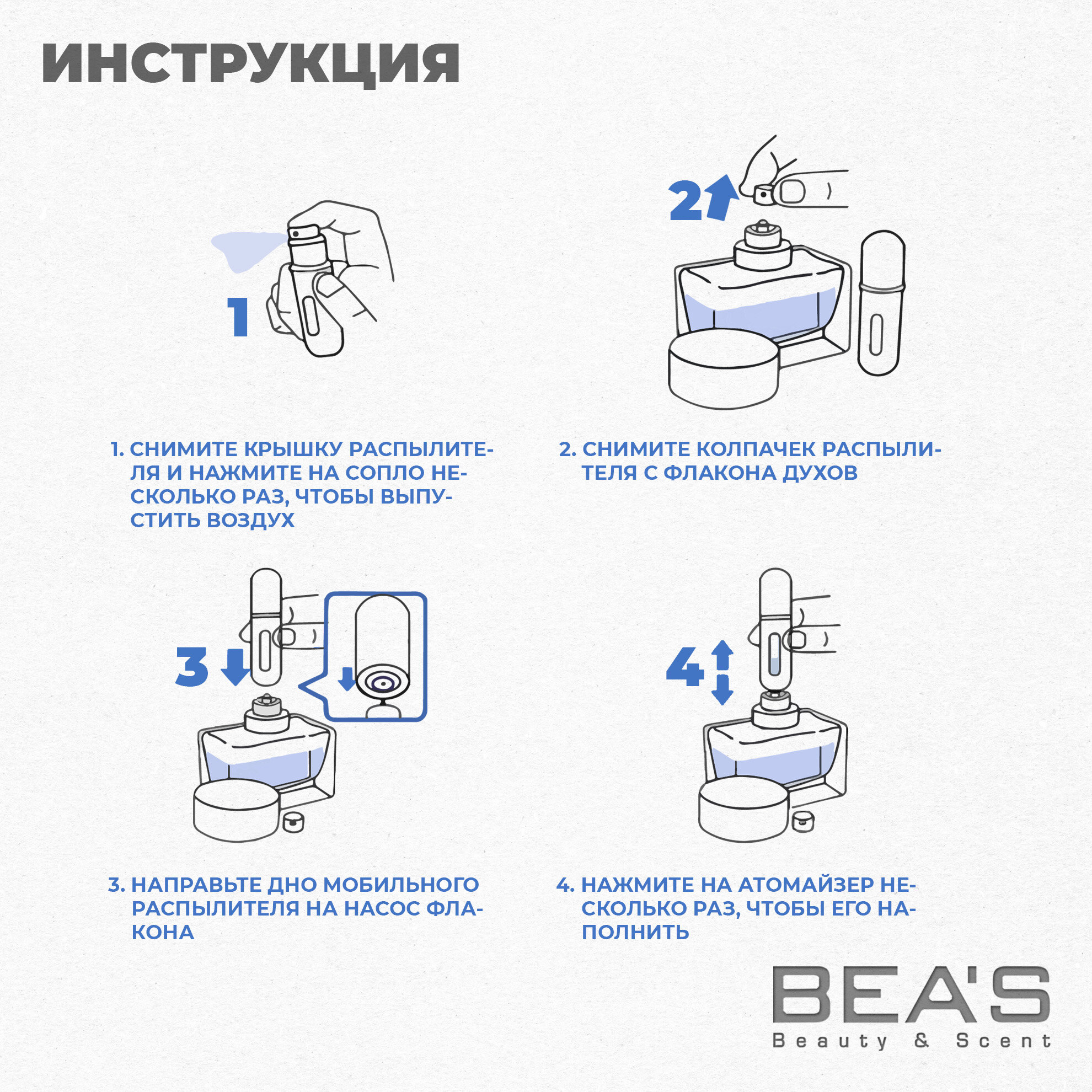 ИНСТРУКЦИЯ

1

2

1. СНИМИТЕ КРЫШКУ РАСПЫЛИТЕЛЯ И НАЖМИТЕ НА СОПЛО НЕСКОЛЬКО РАЗ, ЧТОБЫ ВЫПУСТИТЬ ВОЗДУХ

2. СНИМИТЕ КОЛПАЧЕК РАСПЫЛИТЕЛЯ С ФЛАКОНА ДУХОВ

3

4

3. НАПРАВЬТЕ ДНО МОБИЛЬНОГО РАСПЫЛИТЕЛЯ НА НАСОС ФЛАКОНА

4. НАЖМИТЕ НА АТОМАЙЗЕР НЕСКОЛЬКО РАЗ, ЧТОБЫ ЕГО НАПОЛНИТЬ

BEA'S
Beauty & Scent