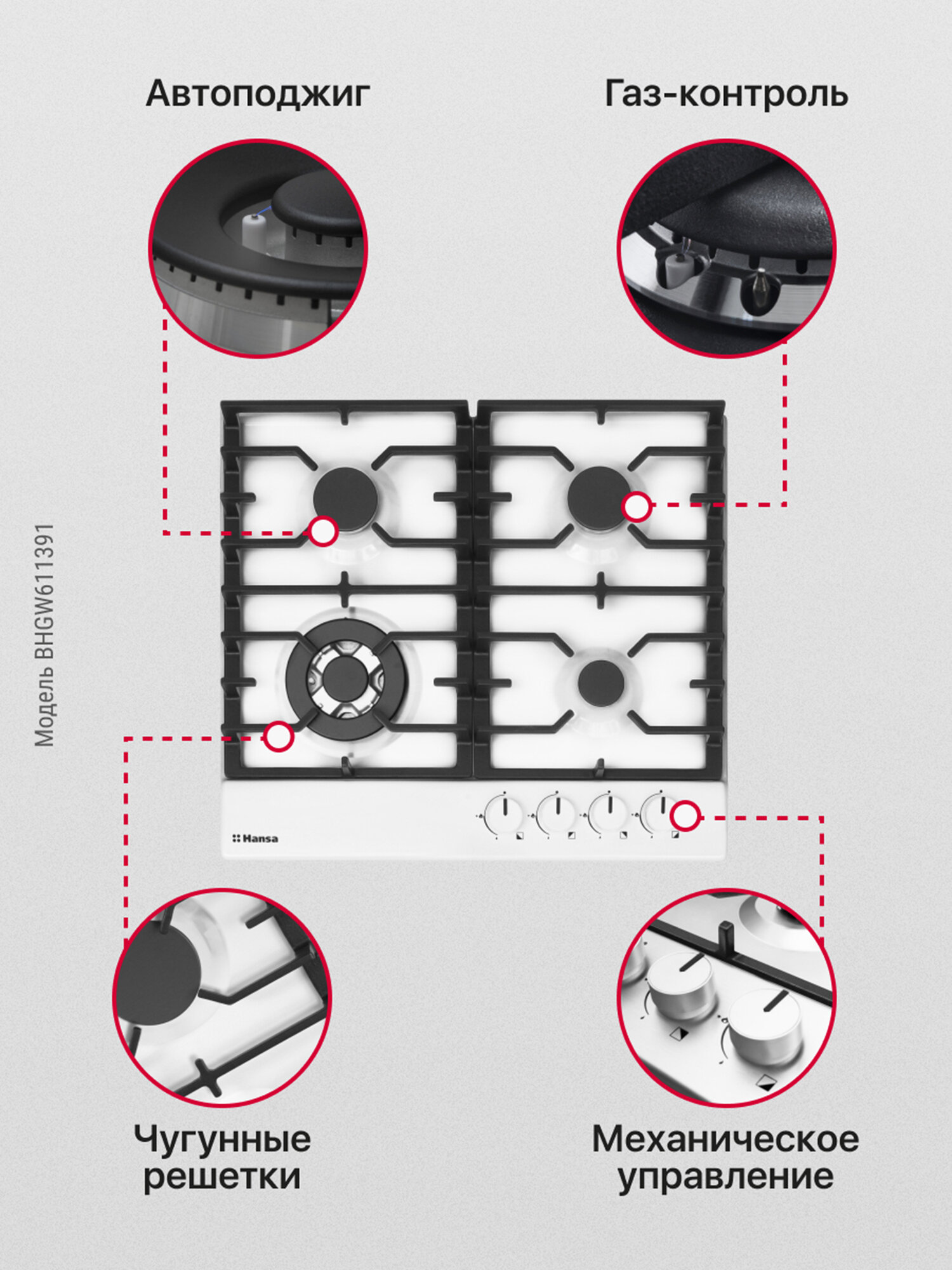 Автоподжиг

Газ-контроль

Модель BHGW611391

Hansa

Чугунные решетки

Механическое управление