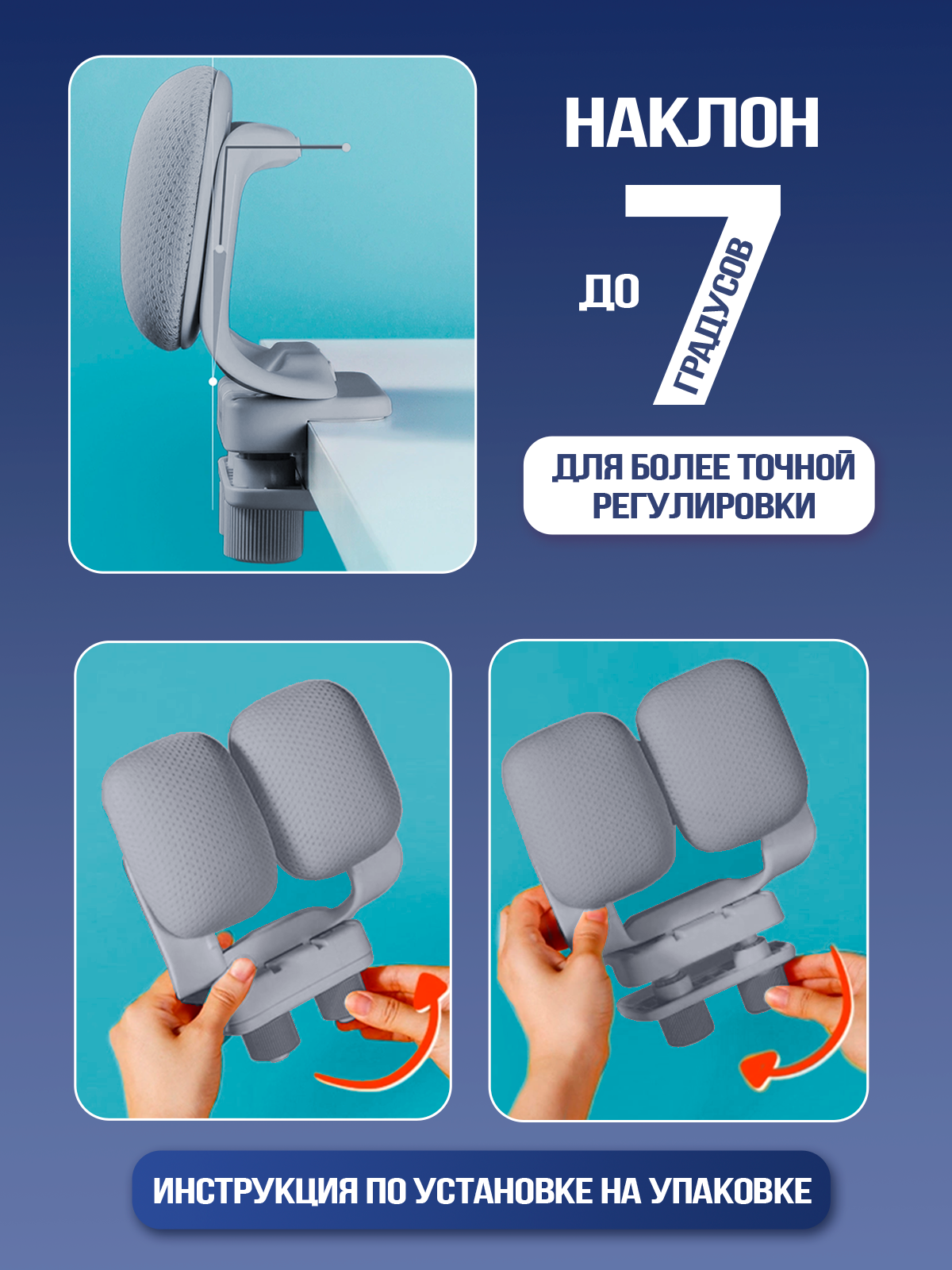 НАКЛОН

ДО 7 ГРАДУСОВ

ДЛЯ БОЛЕЕ ТОЧНОЙ РЕГУЛИРОВКИ

ИНСТРУКЦИЯ ПО УСТАНОВКЕ НА УПАКОВКЕ