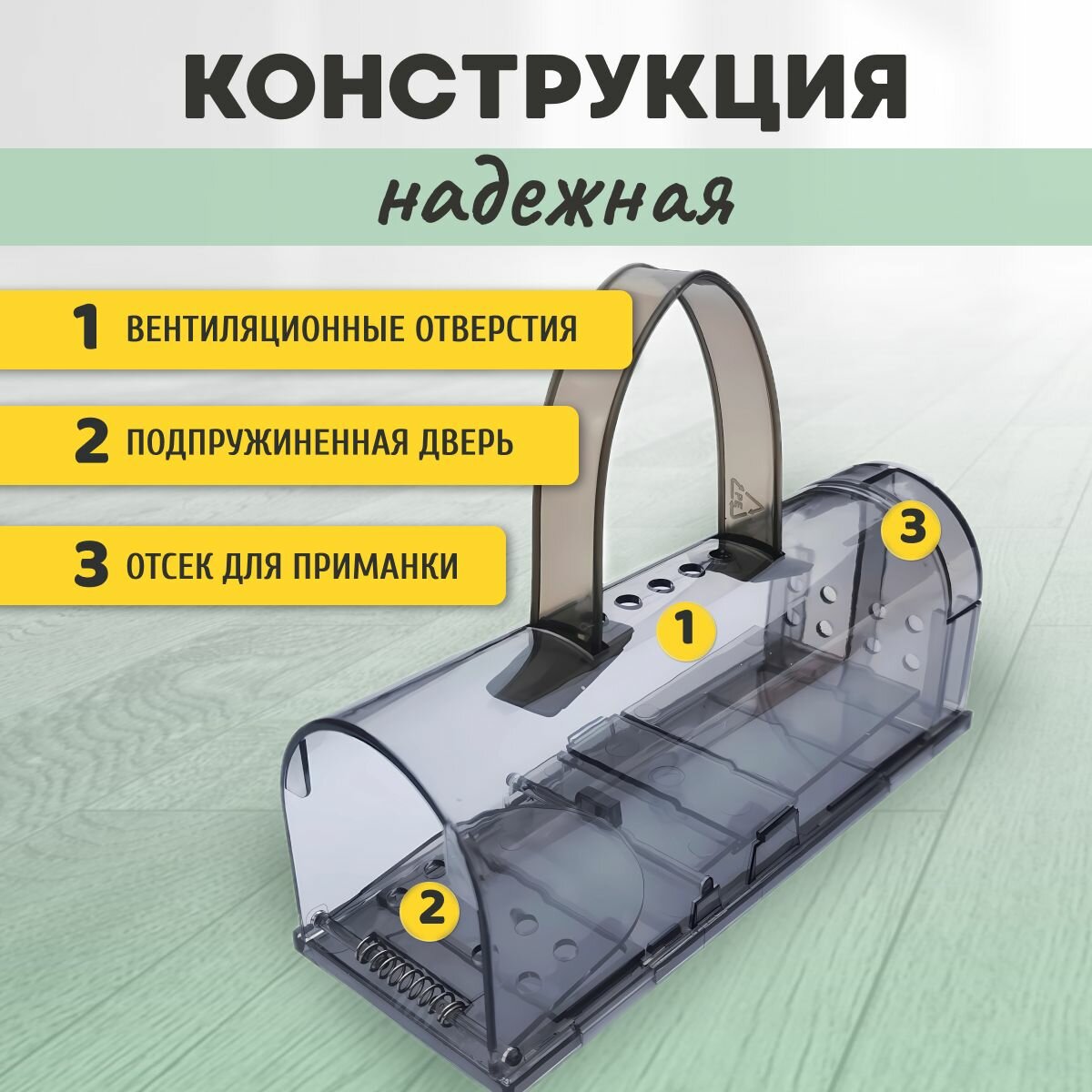 КОНСТРУКЦИЯ

надежная

1 ВЕНТИЛЯЦИОННЫЕ ОТВЕРСТИЯ

2 ПОДПРУЖИНЕННАЯ ДВЕРЬ

3 ОТСЕК ДЛЯ ПРИМАНКИ

3

1

2