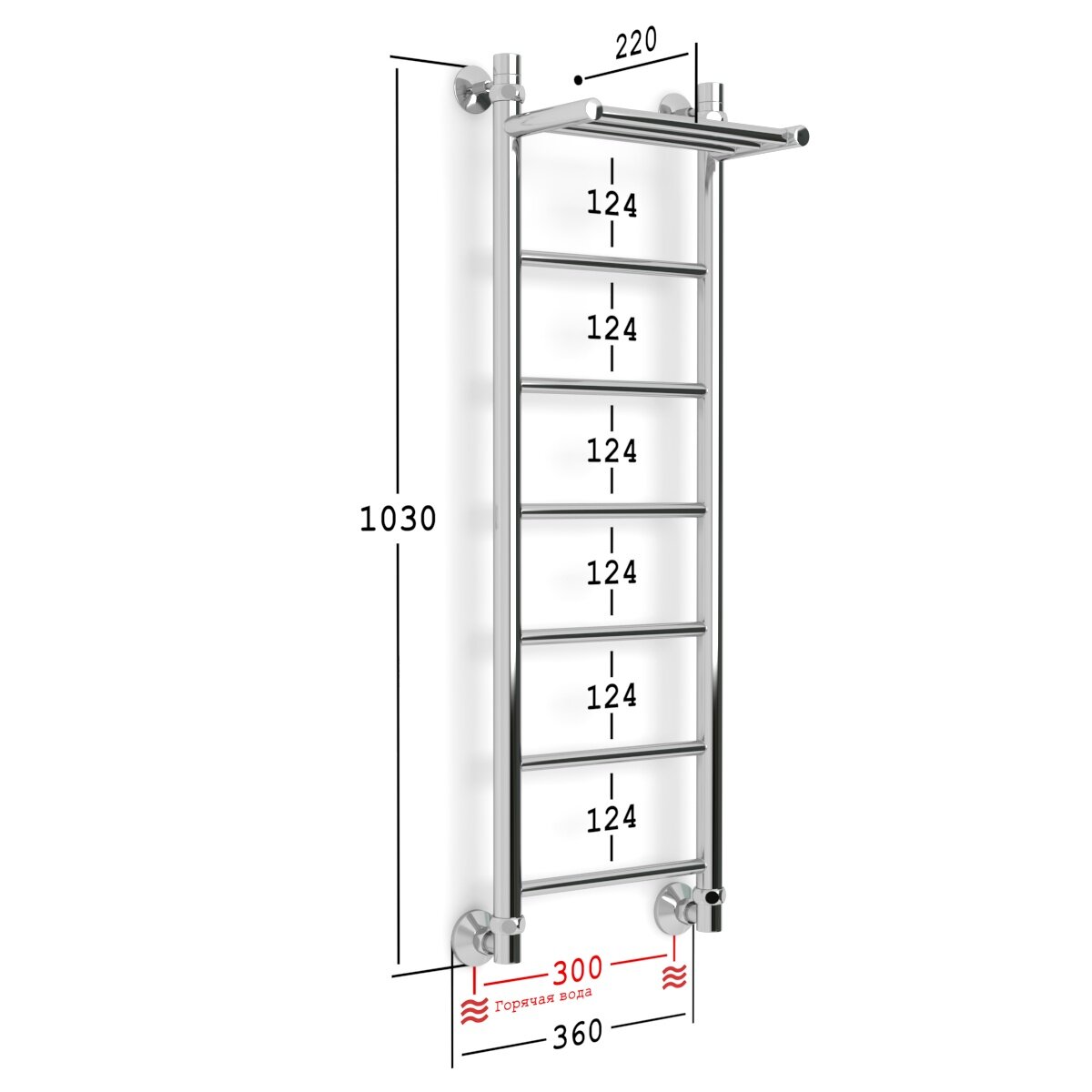 220

124

124

124

124

124

124

1030

300

Горячая вода

360