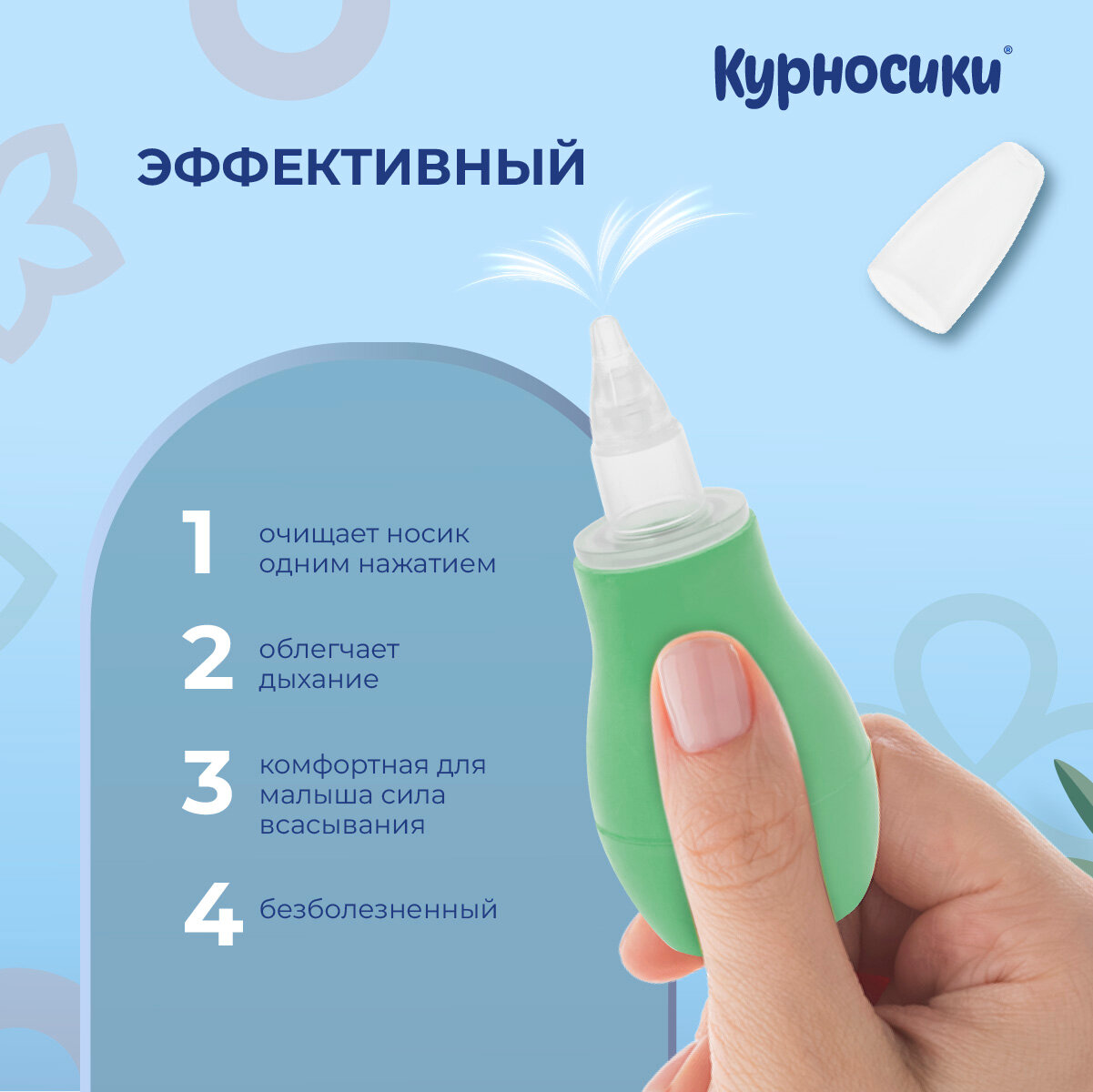 Курносики®

ЭФФЕКТИВНЫЙ

1 очищает носик одним нажатием

2 облегчает дыхание

3 комфортная для малыша сила всасывания

4 безболезненный