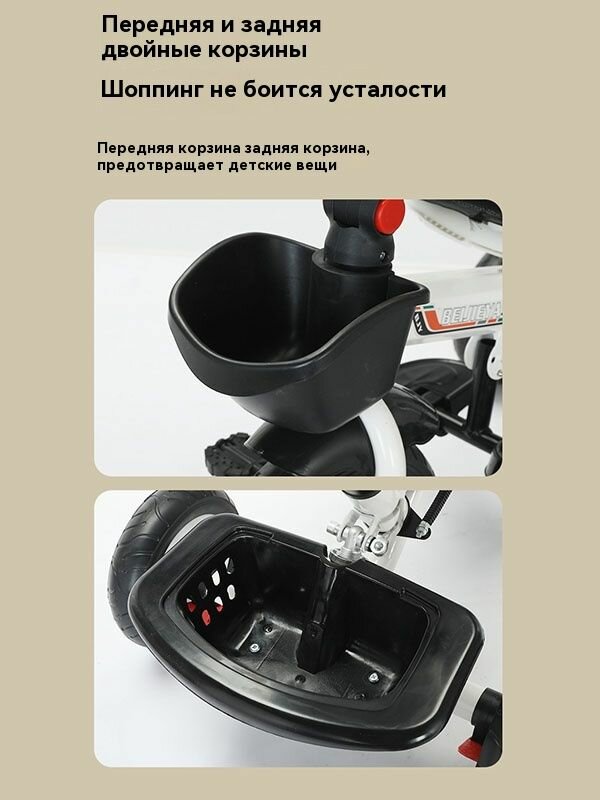 Передняя и задняя двойные корзины

Шоппинг не боится усталости

Передняя корзина задняя корзина, предотвращает детские вещи

BEIJIEYA