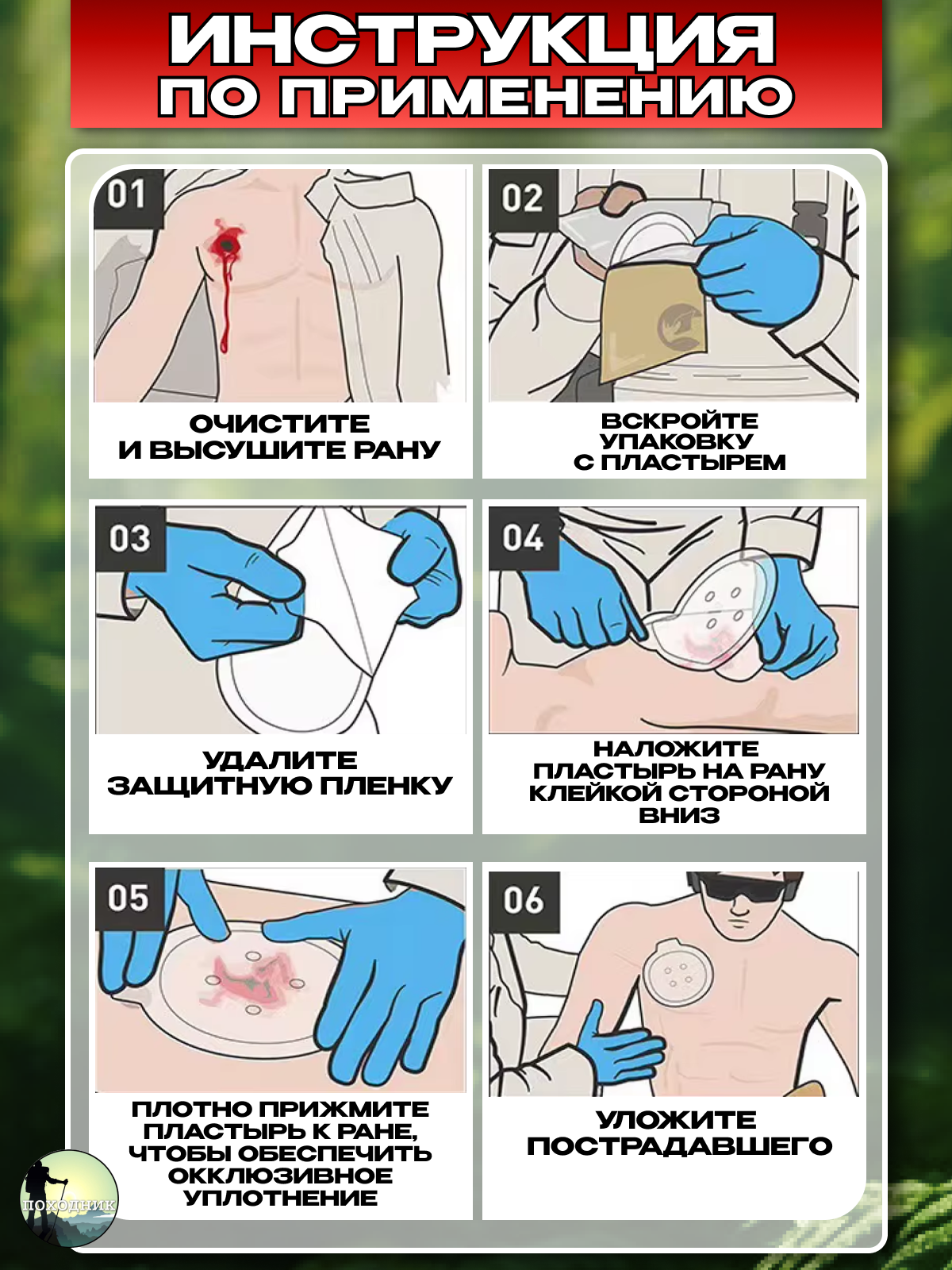 ИНСТРУКЦИЯ ПО ПРИМЕНЕНИЮ

01

ОЧИСТИТЕ И ВЫСУШИТЕ РАНУ

02

ВСКРОЙТЕ УПАКОВКУ С ПЛАСТЫРЕМ

03

УДАЛИТЕ ЗАЩИТНУЮ ПЛЕНКУ

04

НАЛОЖИТЕ ПЛАСТЫРЬ НА РАНУ КЛЕЙКОЙ СТОРОНОЙ ВНИЗ

05

ПЛОТНО ПРИЖМИТЕ ПЛАСТЫРЬ К РАНЕ, ЧТОБЫ ОБЕСПЕЧИТЬ ОККЛЮЗИВНОЕ УПЛОТНЕНИЕ

06

УЛОЖИТЕ ПОСТРАДАВШЕГО

ПОХОДНИК