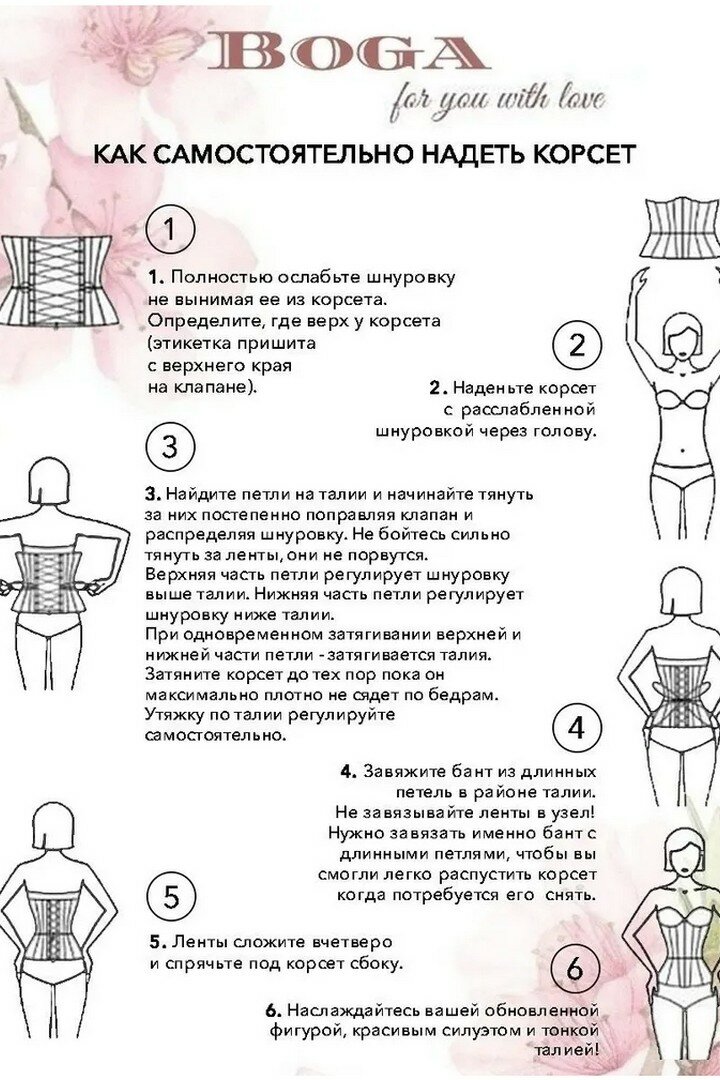 BOGA
for you with love

КАК САМОСТОЯТЕЛЬНО НАДЕТЬ КОРСЕТ

1

1. Полностью ослабьте шнуровку не вынимая ее из корсета. Определите, где верх у корсета (этикетка пришита с верхнего края на клапане).

2

2. Наденьте корсет с расслабленной шнуровкой через голову.

3

3. Найдите петли на талии и начинайте тянуть за них постепенно поправляя клапан и распределяя шнуровку. Не бойтесь сильно тянуть за ленты, они не порвутся. Верхняя часть петли регулирует шнуровку выше талии. Нижняя часть петли регулирует шнуровку ниже талии. При одновременном затягивании верхней и нижней части петли - затягивается талия. Затяните корсет до тех пор пока он максимально плотно не сядет по бедрам. Утяжку по талии регулируйте самостоятельно.

4

4. Завяжите бант из длинных петель в районе талии. Не завязывайте ленты в узел! Нужно завязать именно бант с длинными петлями, чтобы вы смогли легко распустить корсет когда потребуется его снять.

5

5. Ленты сложите вчетверо и спрячьте под корсет сбоку.

6

6. Наслаждайтесь вашей обновленной фигурой, красивым силуэтом и тонкой талией!