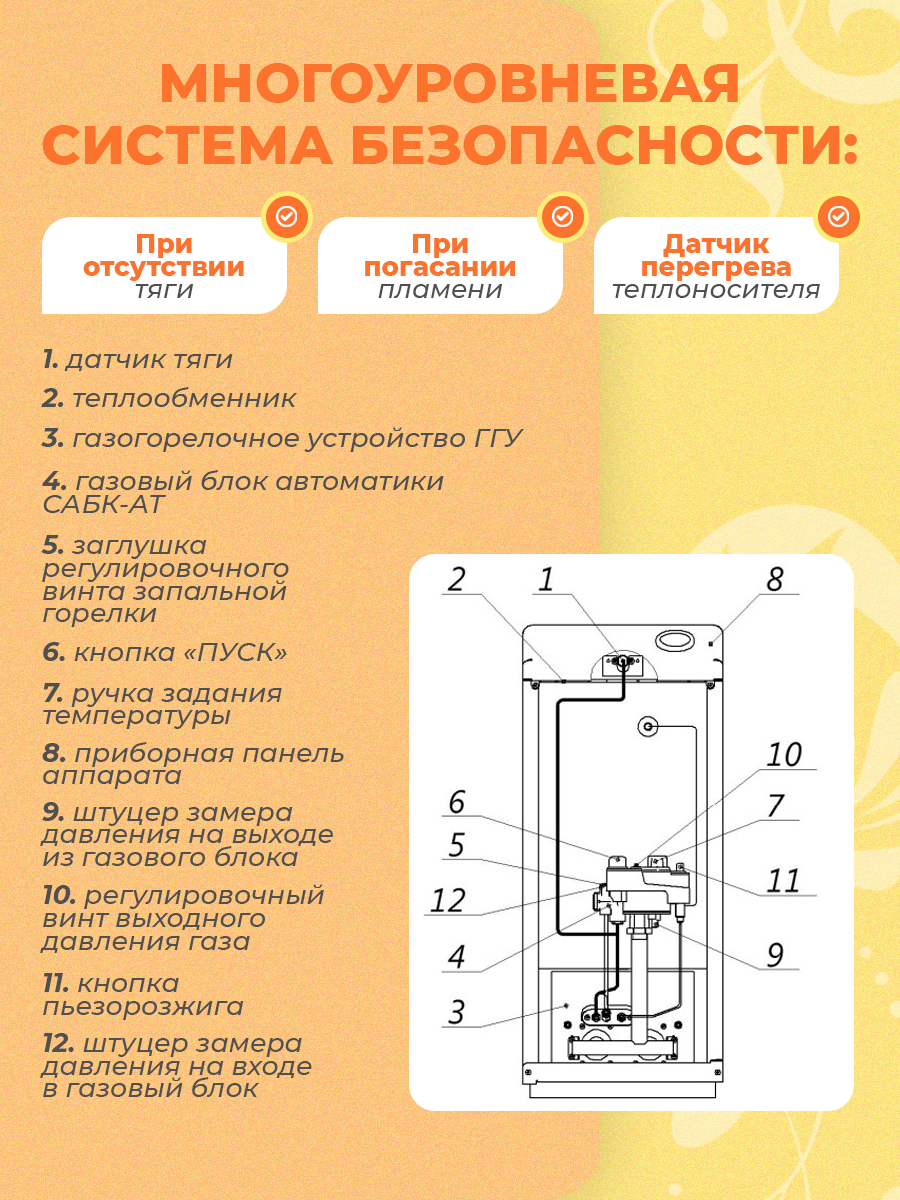 МНОГОУРОВНЕВАЯ СИСТЕМА БЕЗОПАСНОСТИ:

При отсутствии тяги

При погасании пламени

Датчик перегрева теплоносителя

1. датчик тяги

2. теплообменник

3. газогорелочное устройство ГГУ

4. газовый блок автоматики САБК-АТ

5. заглушка регулировочного винта запальной горелки

6. кнопка «ПУСК»

7. ручка задания температуры

8. приборная панель аппарата

9. штуцер замера давления на выходе из газового блока

10. регулировочный винт выходного давления газа

11. кнопка пьезорозжига

12. штуцер замера давления на входе в газовый блок

2 1 8 10 6 7 5 11 12 4 9 3