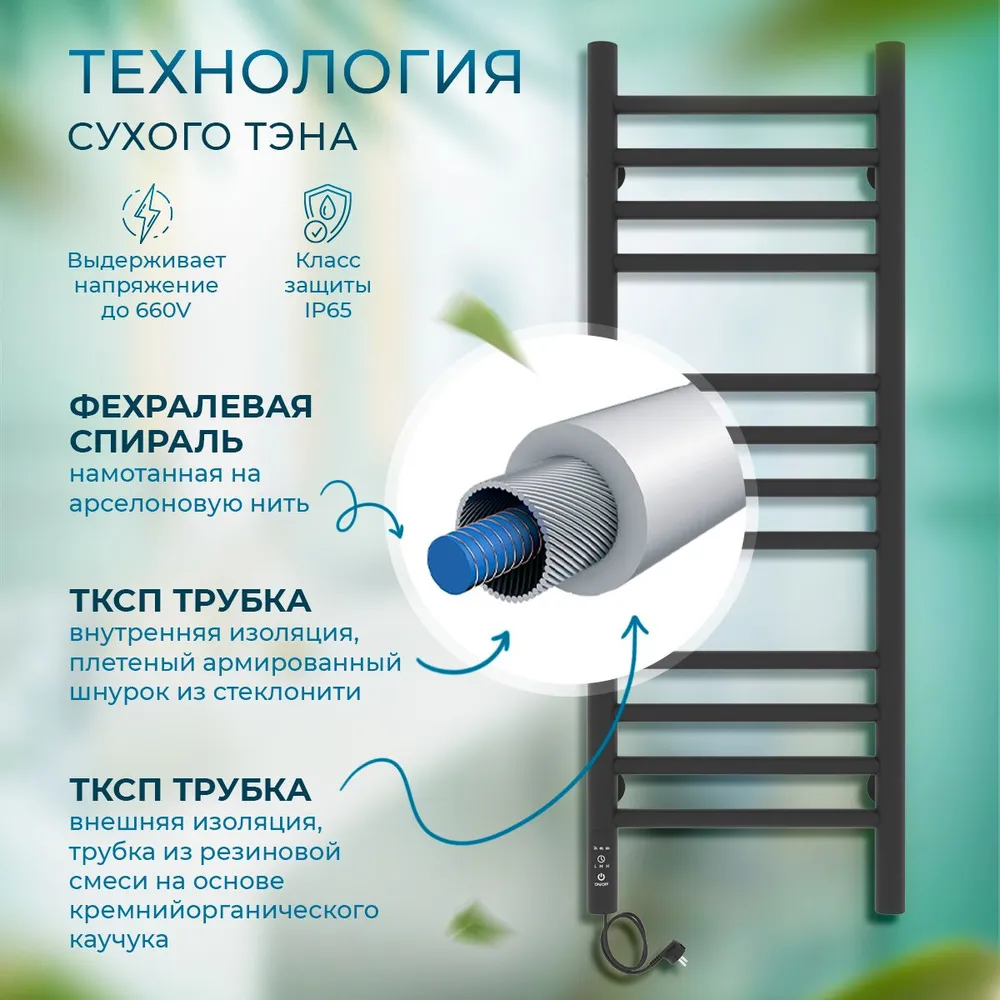 ТЕХНОЛОГИЯ
СУХОГО ТЭНА

Выдерживает напряжение до 660V

Класс защиты IP65

ФЕХРАЛЕВАЯ СПИРАЛЬ
намотанная на арселоновую нить

ТКСП ТРУБКА
внутренняя изоляция, плетеный армированный шнурок из стеклонити

ТКСП ТРУБКА
внешняя изоляция, трубка из резиновой смеси на основе кремнийорганического каучука

ON/OFF