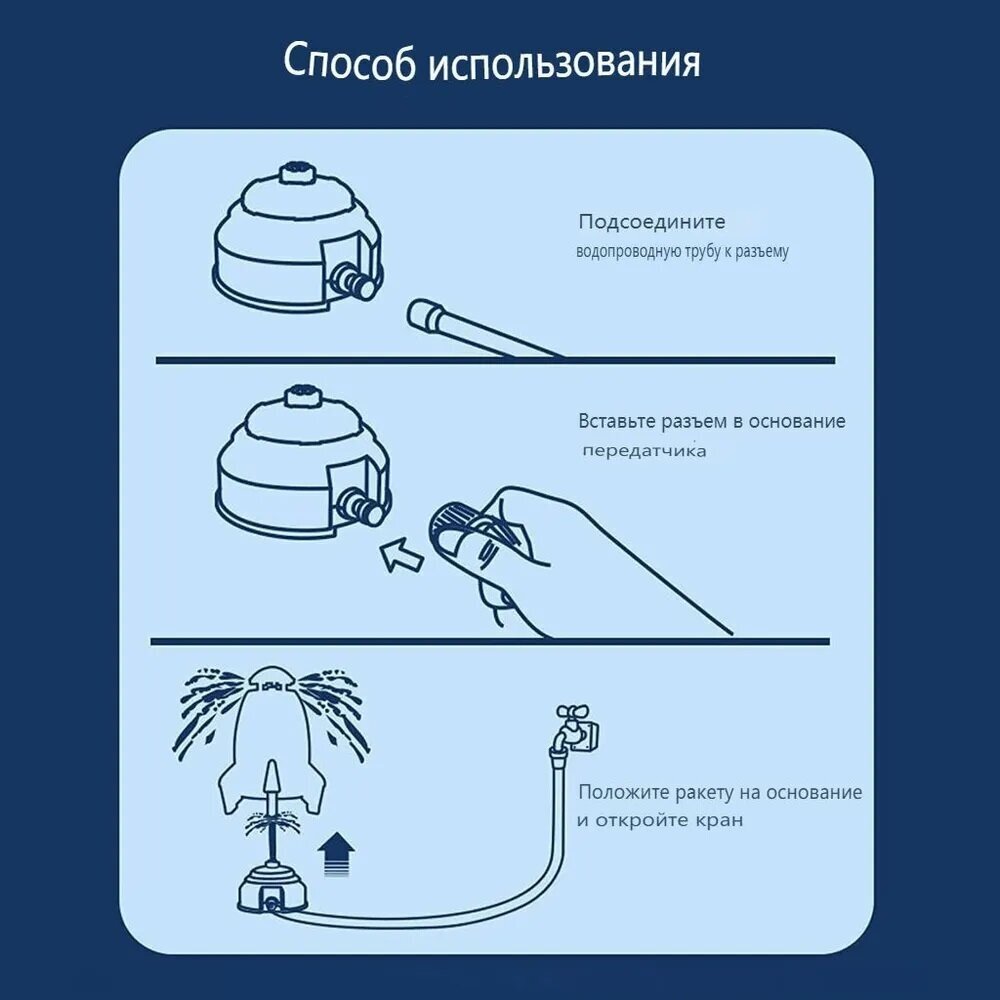 Способ использования

Подсоедините
водопроводную трубу к разъему

Вставьте разъем в основание
передатчика

Положите ракету на основание
и откройте кран