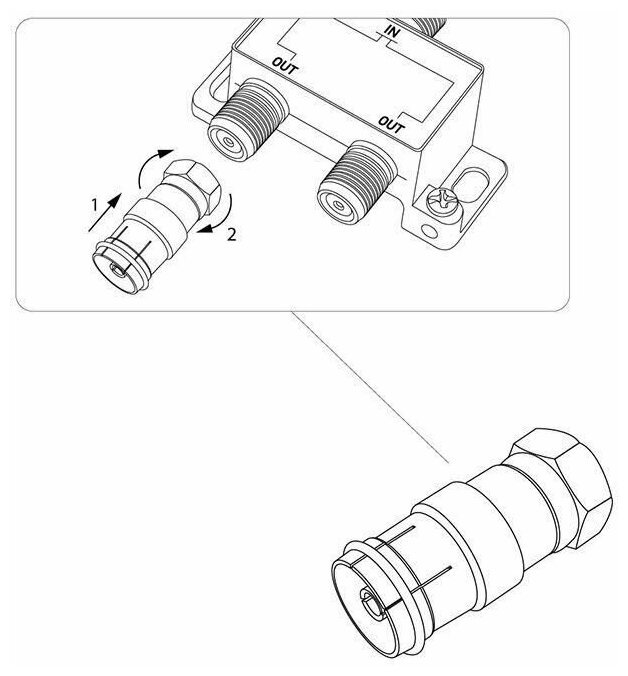 IN
OUT
OUT
1
2