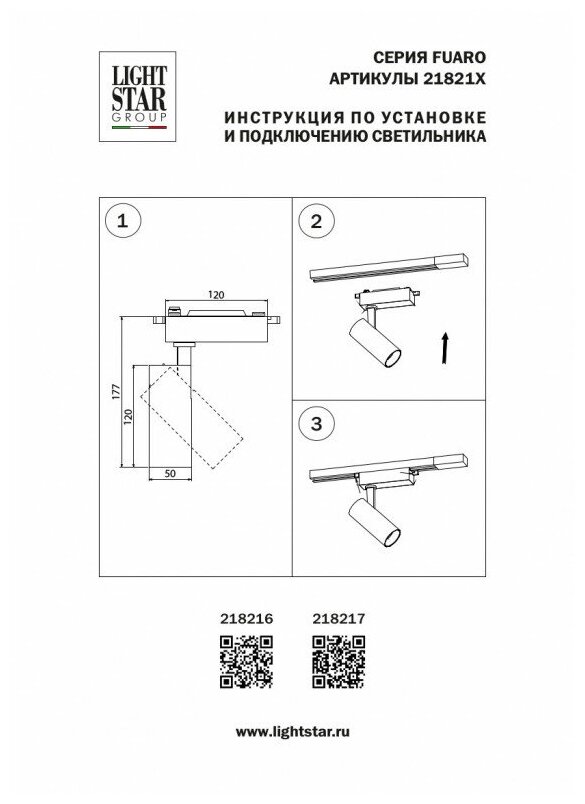 LIGHT STAR GROUP

СЕРИЯ FUARO
АРТИКУЛЫ 21821X

ИНСТРУКЦИЯ ПО УСТАНОВКЕ
И ПОДКЛЮЧЕНИЮ СВЕТИЛЬНИКА

1

120

177

120

50

2

3

218216

218217

www.lightstar.ru