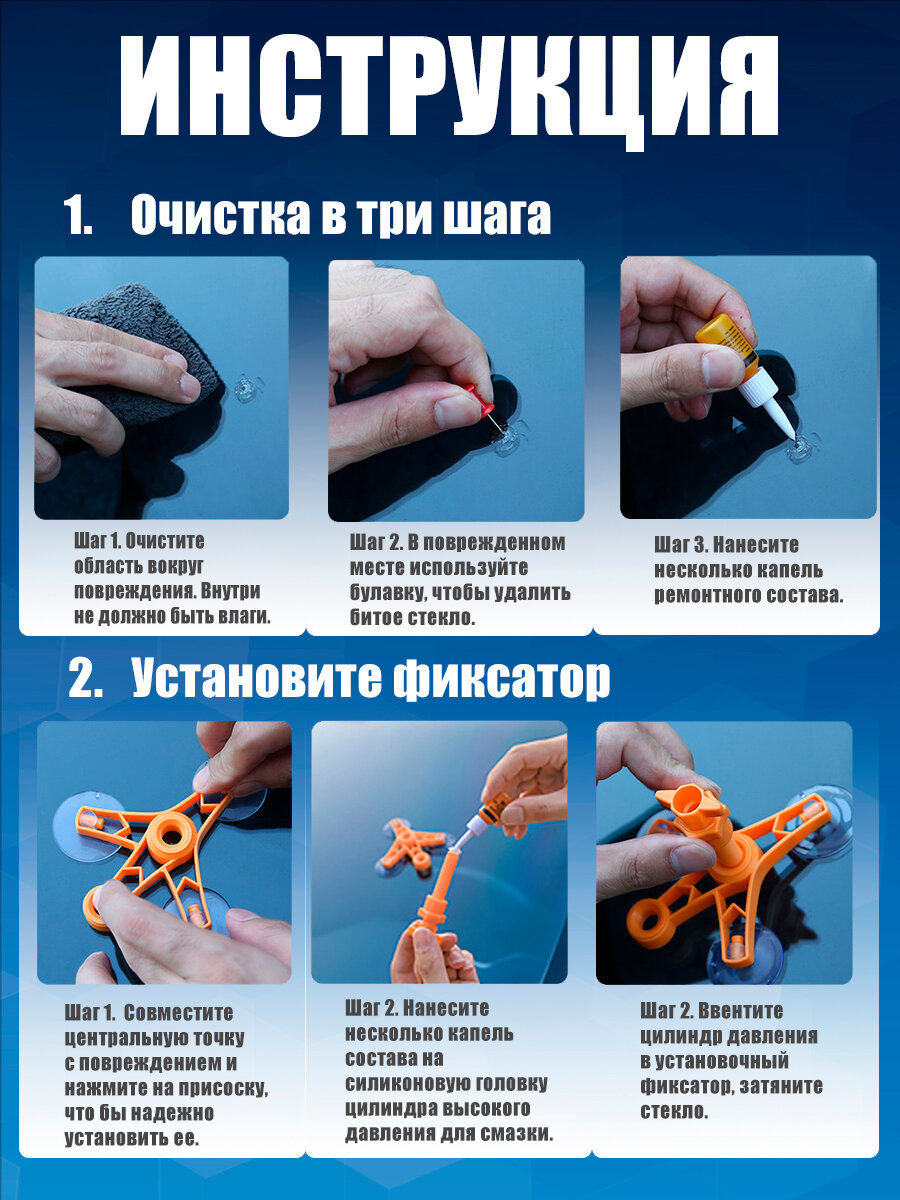 ИНСТРУКЦИЯ

1. Очистка в три шага

Шаг 1. Очистите область вокруг повреждения. Внутри не должно быть влаги.

Шаг 2. В поврежденном месте используйте булавку, чтобы удалить битое стекло.

Шаг 3. Нанесите несколько капель ремонтного состава.

2. Установите фиксатор

Шаг 1. Совместите центральную точку с повреждением и нажмите на присоску, что бы надежно установить ее.

Шаг 2. Нанесите несколько капель состава на силиконовую головку цилиндра высокого давления для смазки.

Шаг 2. Ввентите цилиндр давления в установочный фиксатор, затяните стекло.