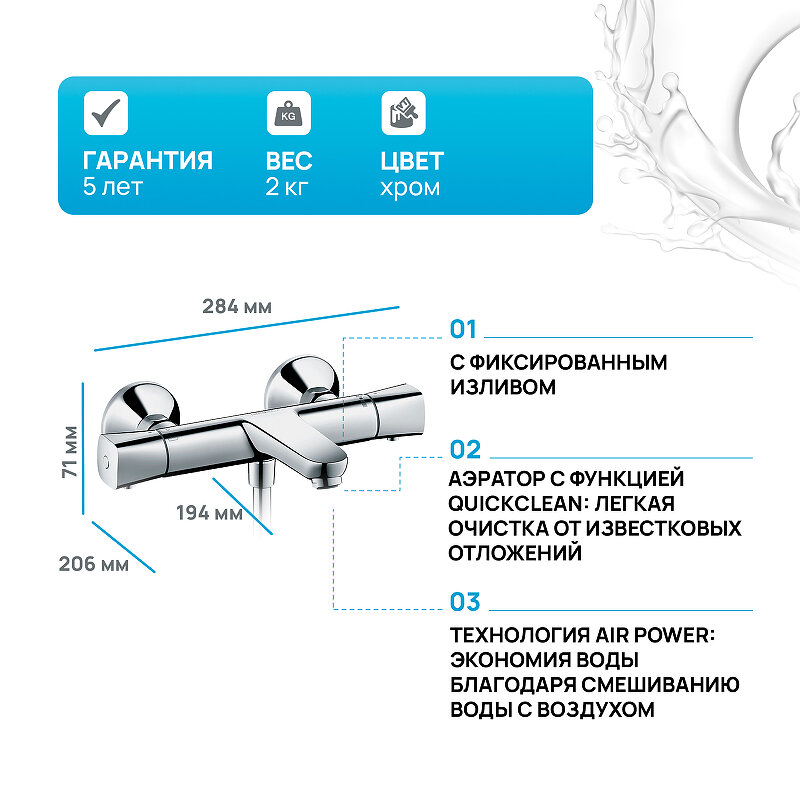 KG

ГАРАНТИЯ
5 лет

ВЕС
2 кг

ЦВЕТ
хром

284 мм

71 мм

194 мм

206 мм

01

С ФИКСИРОВАННЫМ ИЗЛИВОМ

02

АЭРАТОР С ФУНКЦИЕЙ QUICKCLEAN: ЛЕГКАЯ ОЧИСТКА ОТ ИЗВЕСТКОВЫХ ОТЛОЖЕНИЙ

03

ТЕХНОЛОГИЯ AIR POWER: ЭКОНОМИЯ ВОДЫ БЛАГОДАРЯ СМЕШИВАНИЮ ВОДЫ С ВОЗДУХОМ