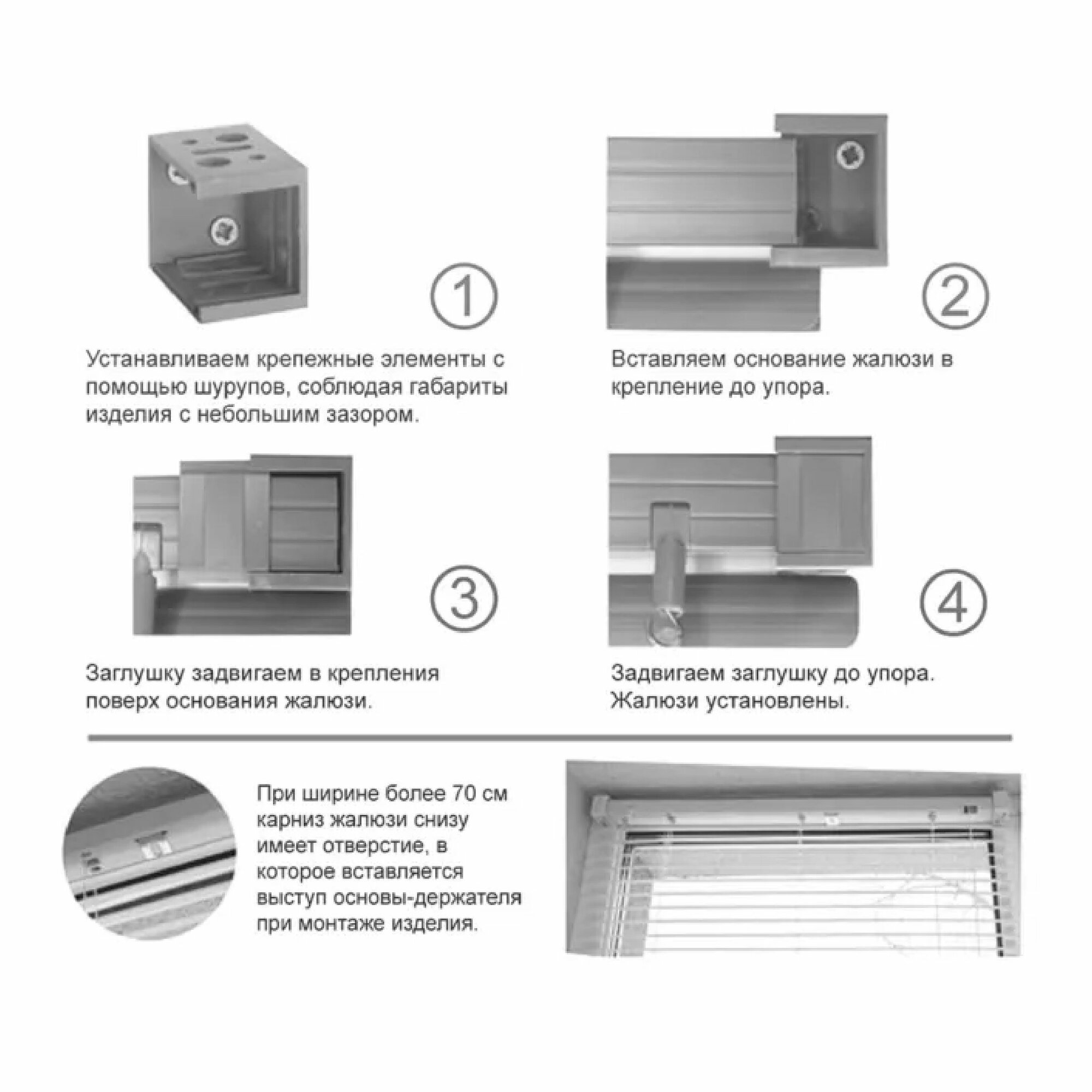 ①

Устанавливаем крепежные элементы с помощью шурупов, соблюдая габариты изделия с небольшим зазором.

②

Вставляем основание жалюзи в крепление до упора.

③

Заглушку задвигаем в крепления поверх основания жалюзи.

④

Задвигаем заглушку до упора. Жалюзи установлены.

При ширине более 70 см карниз жалюзи снизу имеет отверстие, в которое вставляется выступ основы-держателя при монтаже изделия.