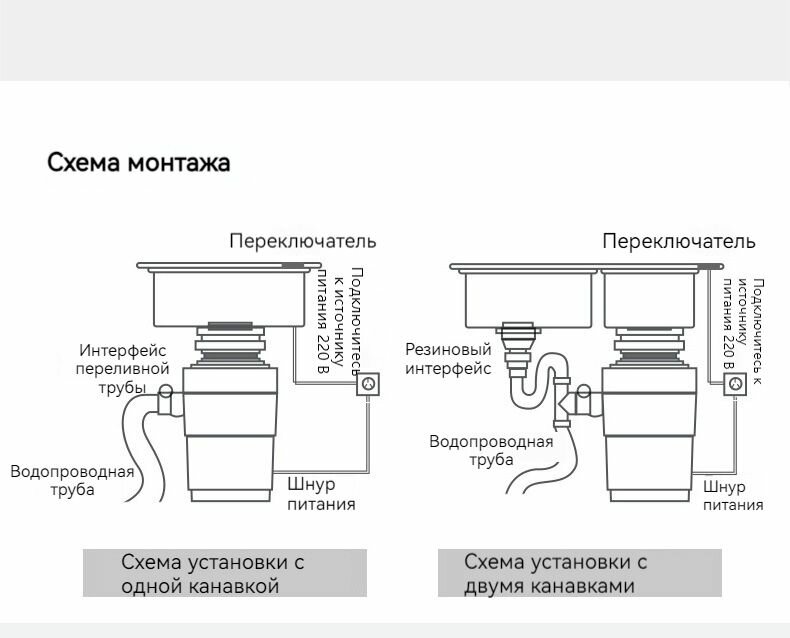 Схема монтажа

Переключатель

Подключитесь к источнику питания 220 В

Интерфейс переливной трубы

Водопроводная труба

Шнур питания

Схема установки с одной канавкой

Переключатель

Подключитесь к источнику питания 220 В

Резиновый интерфейс

Водопроводная труба

Шнур питания

Схема установки с двумя канавками