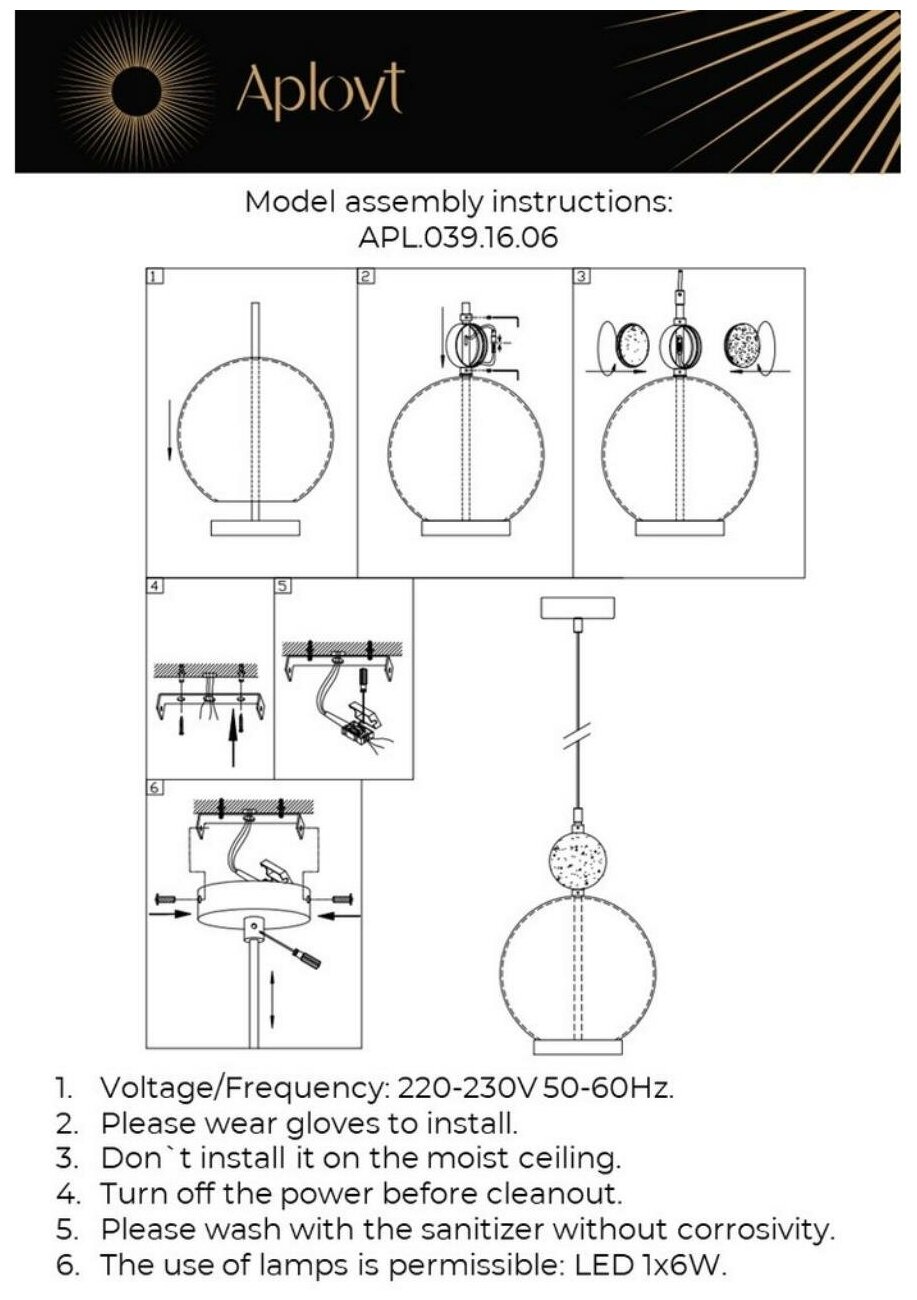 Aployt

Model assembly instructions:
APL.039.16.06

1

2

3

4

5

6

1. Voltage/Frequency: 220-230V 50-60Hz.
2. Please wear gloves to install.
3. Don`t install it on the moist ceiling.
4. Turn off the power before cleanout.
5. Please wash with the sanitizer without corrosivity.
6. The use of lamps is permissible: LED 1x6W.