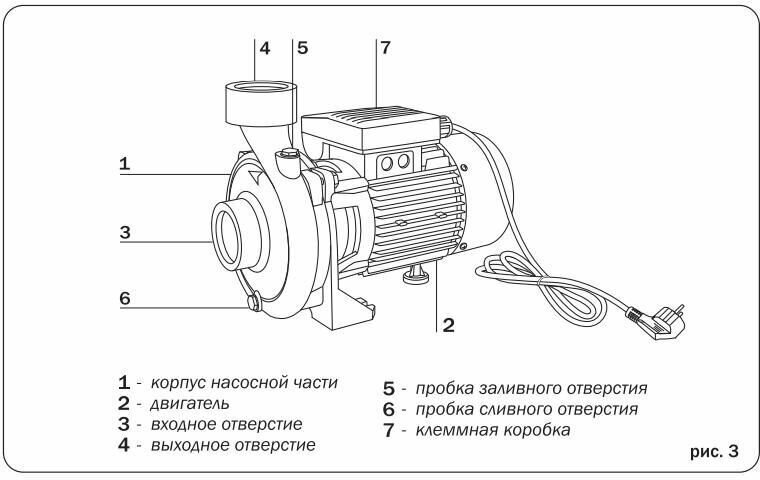 4
5
7
1
3
6
2

1 - корпус насосной части
2 - двигатель
3 - входное отверстие
4 - выходное отверстие

5 - пробка заливного отверстия
6 - пробка сливного отверстия
7 - клеммная коробка

рис. 3