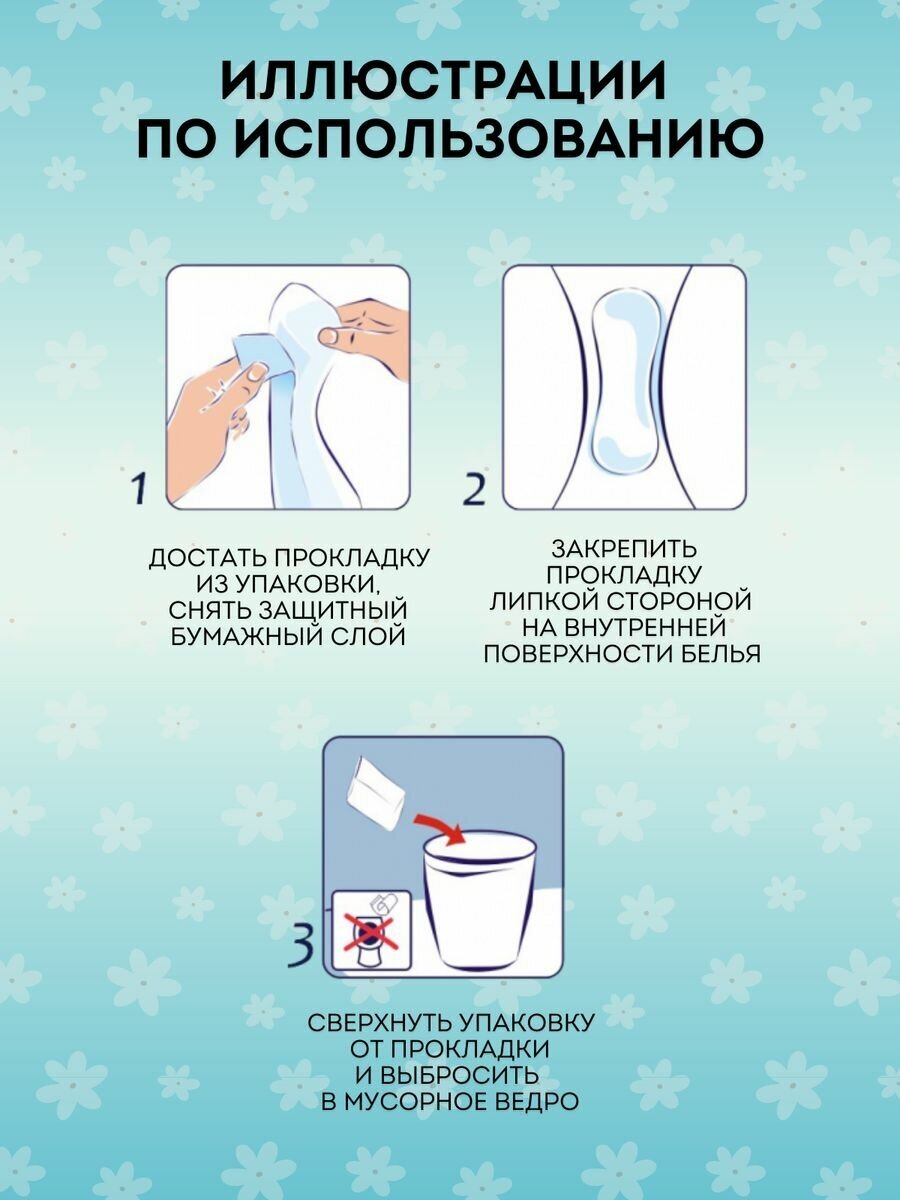 ИЛЛЮСТРАЦИИ ПО ИСПОЛЬЗОВАНИЮ

1

ДОСТАТЬ ПРОКЛАДКУ ИЗ УПАКОВКИ, СНЯТЬ ЗАЩИТНЫЙ БУМАЖНЫЙ СЛОЙ

2

ЗАКРЕПИТЬ ПРОКЛАДКУ ЛИПКОЙ СТОРОНОЙ НА ВНУТРЕННЕЙ ПОВЕРХНОСТИ БЕЛЬЯ

3

СВЕРХНУТЬ УПАКОВКУ ОТ ПРОКЛАДКИ И ВЫБРОСИТЬ В МУСОРНОЕ ВЕДРО