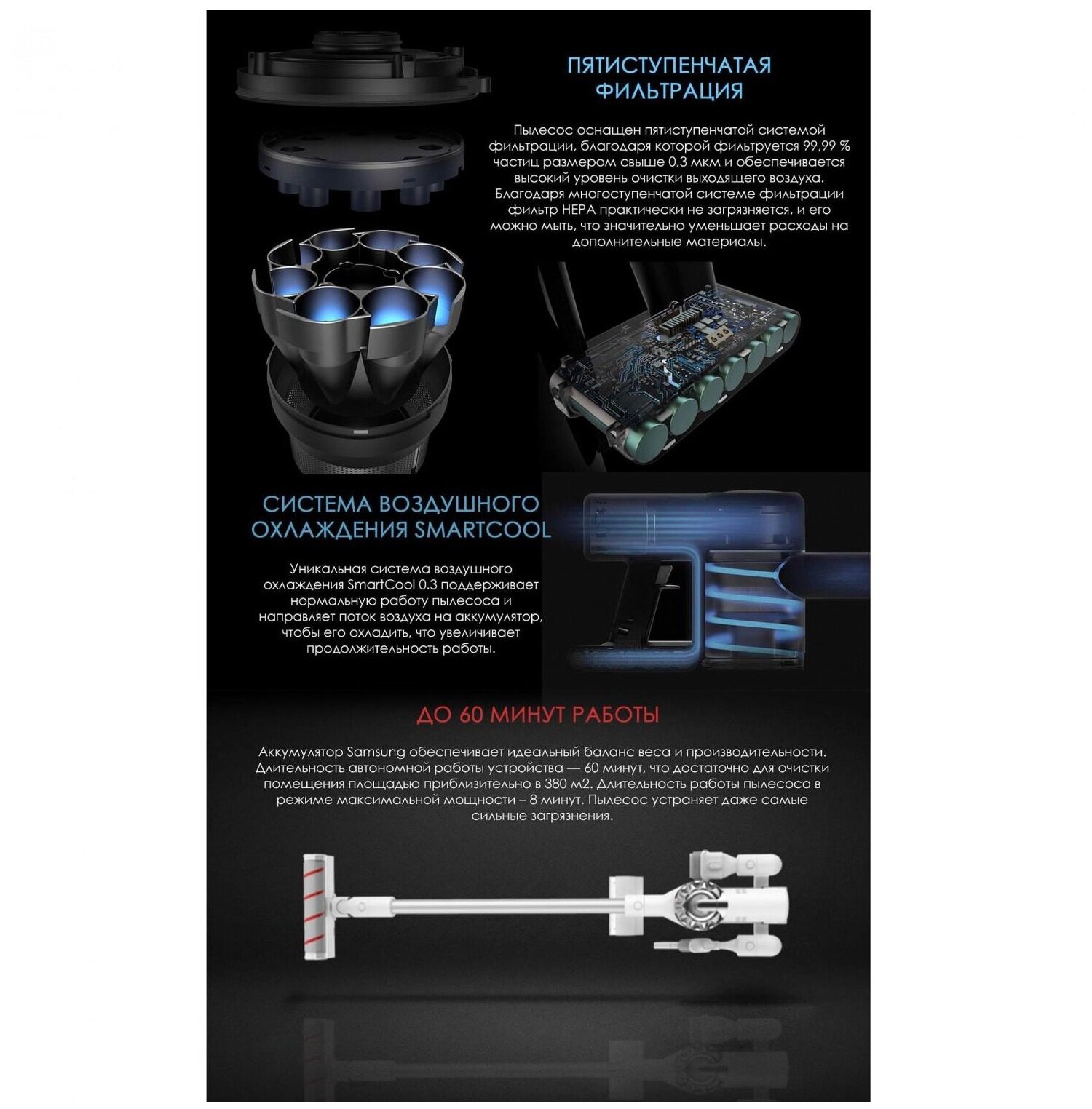 ПЯТИСТУПЕНЧАТАЯ ФИЛЬТРАЦИЯ

Пылесос оснащен пятиступенчатой системой фильтрации, благодаря которой фильтруется 99,99 % частиц размером свыше 0,3 мкм и обеспечивается высокий уровень очистки выходящего воздуха. Благодаря многоступенчатой системе фильтрации фильтр HEPA практически не загрязняется, и его можно мыть, что значительно уменьшает расходы на дополнительные материалы.

СИСТЕМА ВОЗДУШНОГО ОХЛАЖДЕНИЯ SMARTCOOL

Уникальная система воздушного охлаждения SmartCool 0.3 поддерживает нормальную работу пылесоса и направляет поток воздуха на аккумулятор, чтобы его охладить, что увеличивает продолжительность работы.

ДО 60 МИНУТ РАБОТЫ

Аккумулятор Samsung обеспечивает идеальный баланс веса и производительности. Длительность автономной работы устройства — 60 минут, что достаточно для очистки помещения площадью приблизительно в 380 м2. Длительность работы пылесоса в режиме максимальной мощности – 8 минут. Пылесос устраняет даже самые сильные загрязнения.