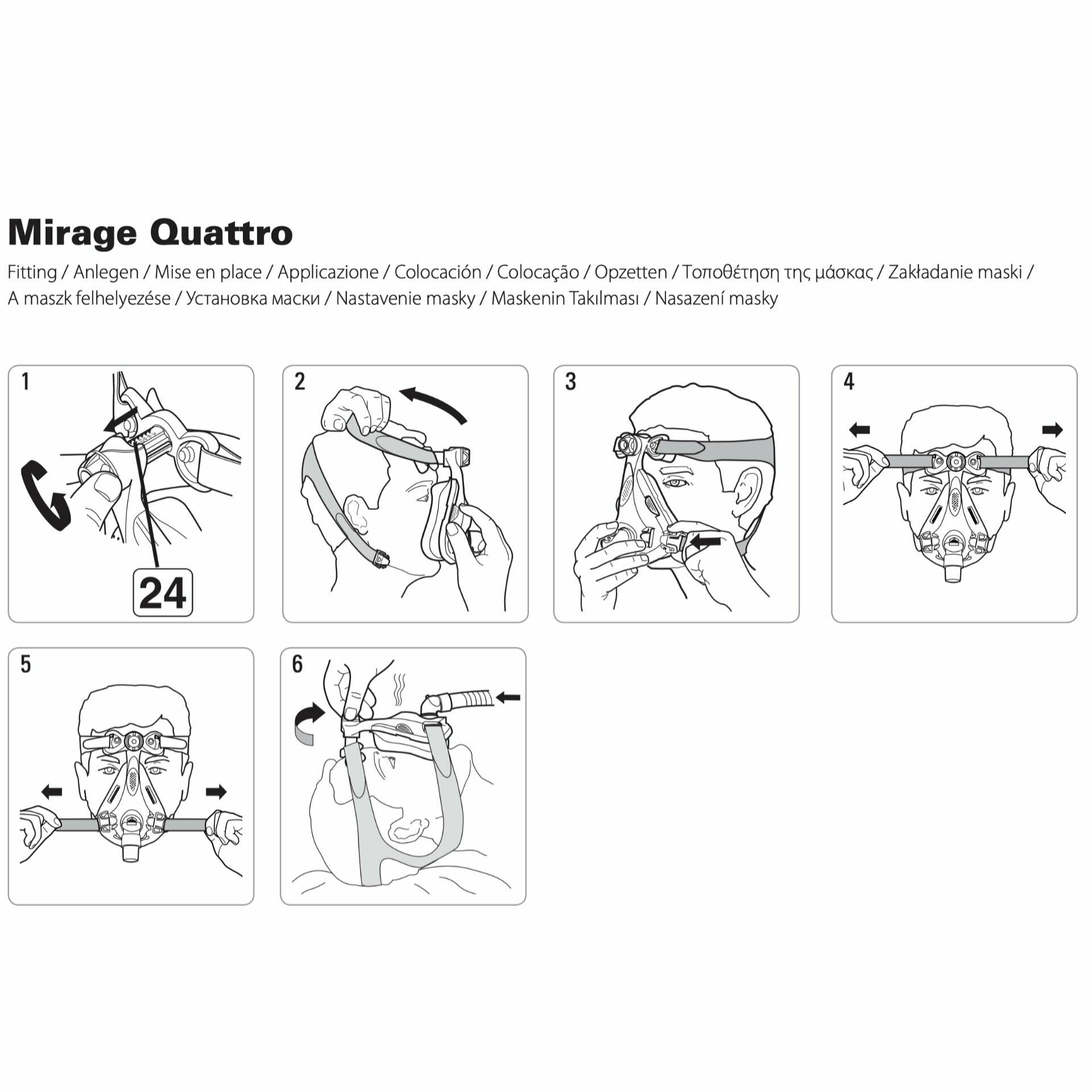 Mirage Quattro

Fitting / Anlegen / Mise en place / Applicazione / Colocación / Colocação / Opzetten / Τοποθέτηση της μάσκας / Zakładanie maski / A maszk felhelyezése / Установка маски / Nastavenie masky / Maskenin Takılması / Nasazení masky

1

24

2

3

4

5

6