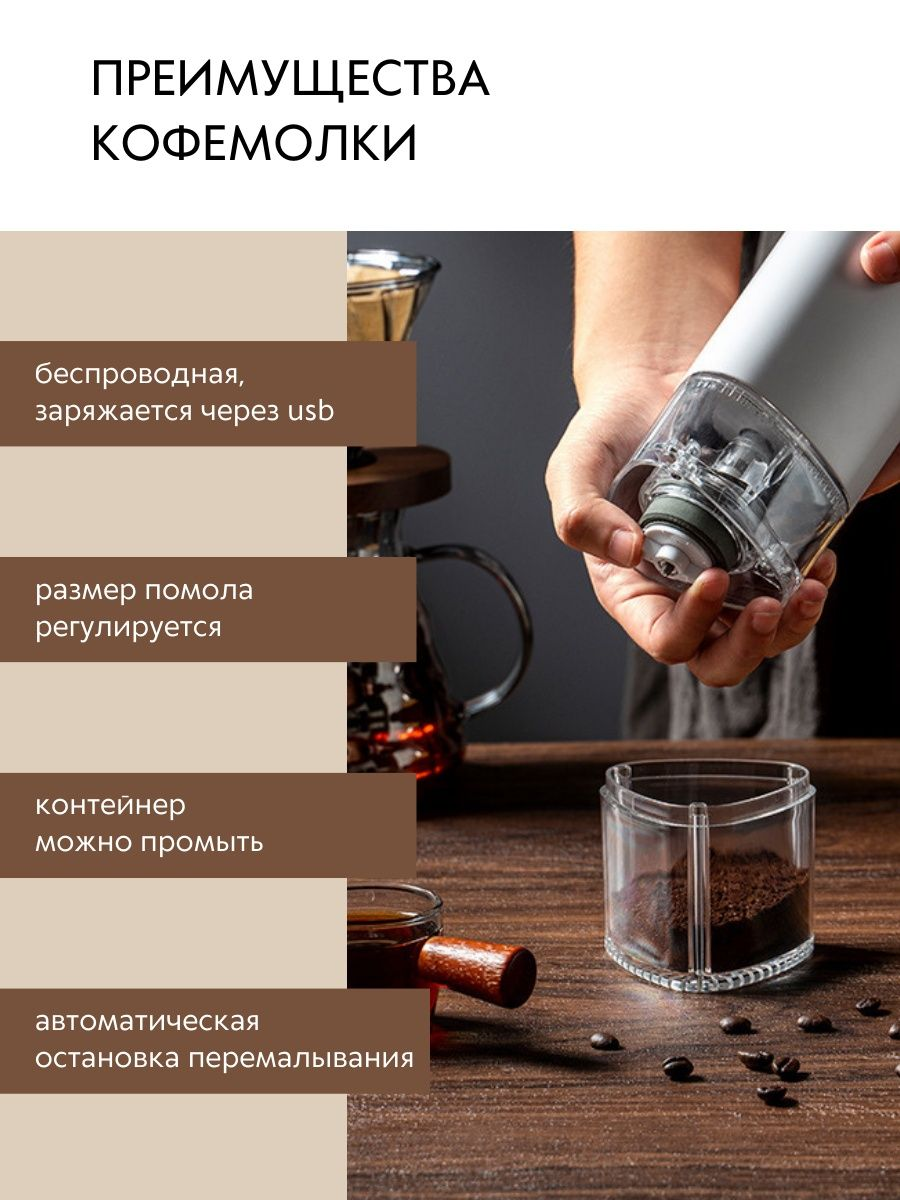 ПРЕИМУЩЕСТВА КОФЕМОЛКИ

беспроводная, заряжается через usb

размер помола регулируется

контейнер можно промыть

автоматическая остановка перемалывания