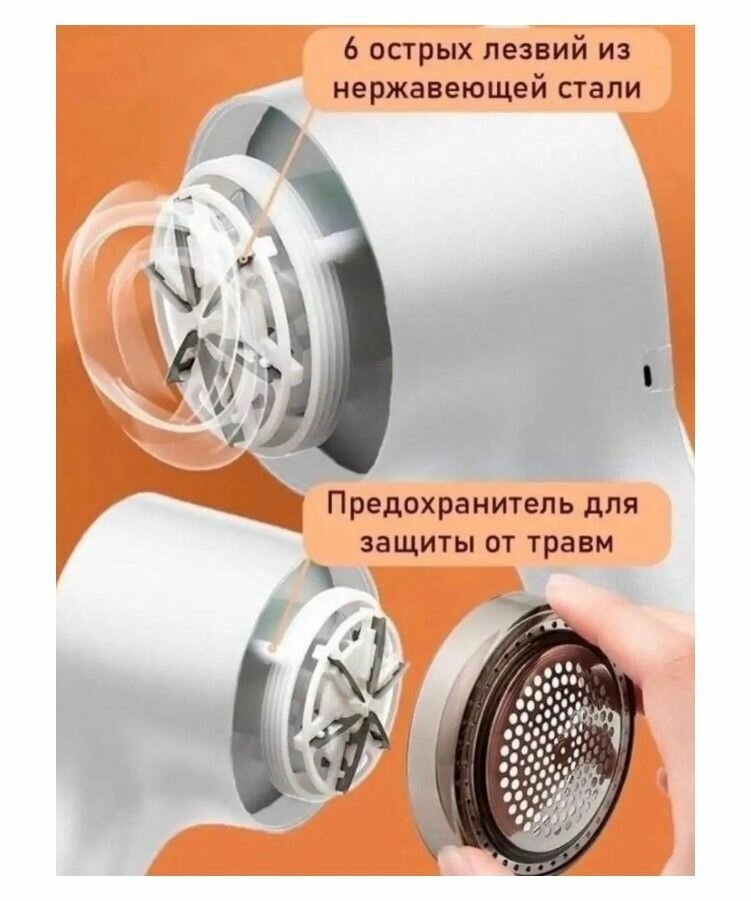 6 острых лезвий из нержавеющей стали

Предохранитель для защиты от травм