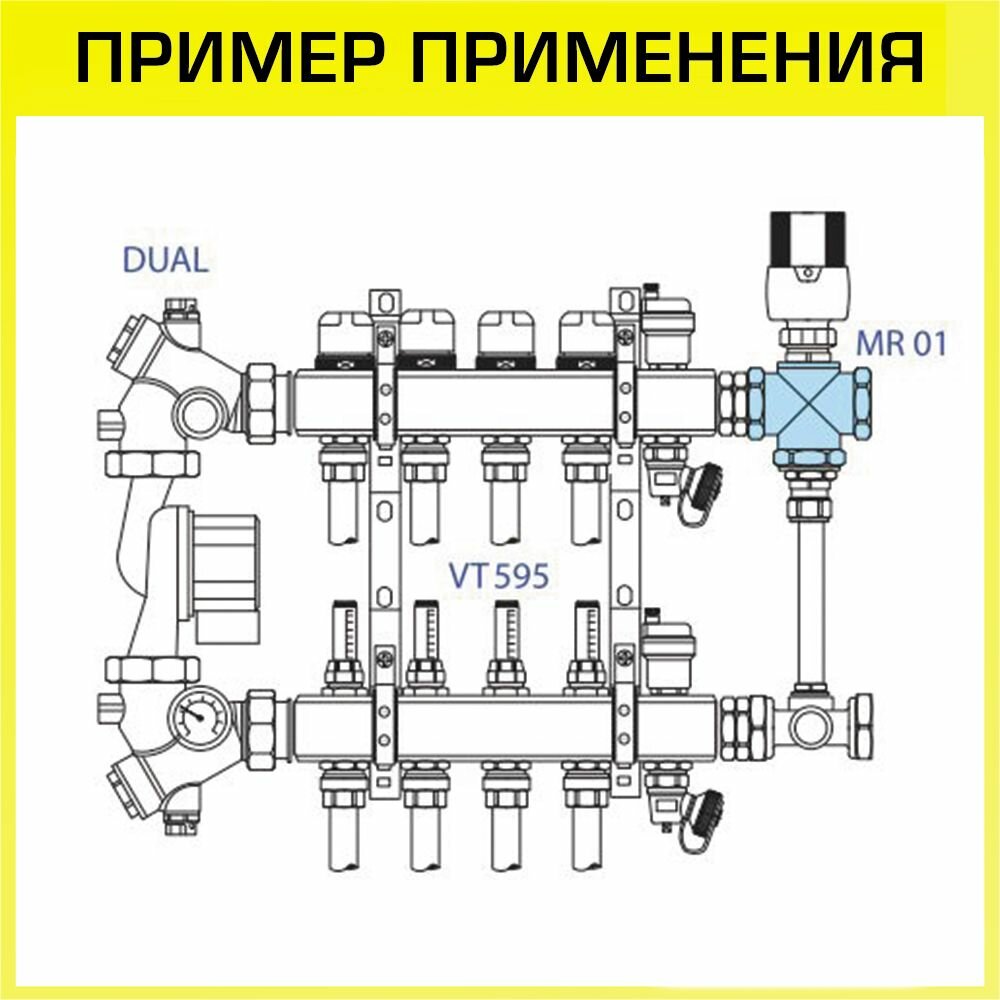 ПРИМЕР ПРИМЕНЕНИЯ

DUAL

MR 01

VT 595